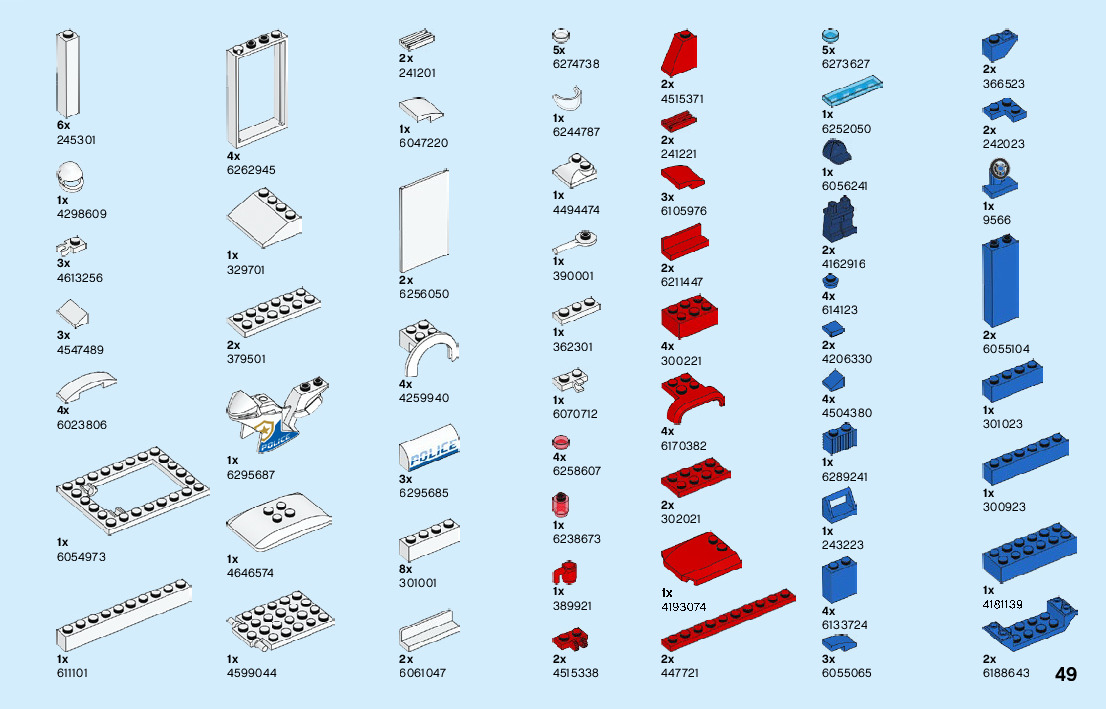 6x
245301

1x
4298609

3x
4613256

3x
4547489

4x
6023806

1x
6054973

1x
611101

4x
6262945

1x
329701

2x
379501

POLICE

1x
6295687

1x
4646574

1x
4599044

2x
241201

1x
6047220

2x
6256050

4x
4259940

POLICE

3x
6295685

8x
301001

2x
6061047

5x
6274738

1x
6244787

1x
4494474

1x
390001

1x
362301

1x
6070712

4x
6258607

1x
6238673

1x
389921

2x
4515338

2x
4515371

2x
241221

3x
6105976

2x
6211447

4x
300221

4x
6170382

2x
302021

1x
4193074

2x
447721

5x
6273627

1x
6252050

1x
6056241

2x
4162916

4x
614123

2x
4206330

4x
4504380

1x
6289241

1x
243223

4x
6133724

3x
6055065

2x
366523

2x
242023

1x
9566

2x
6055104

1x
301023

1x
300923

1x
4181139

2x
6188643

49