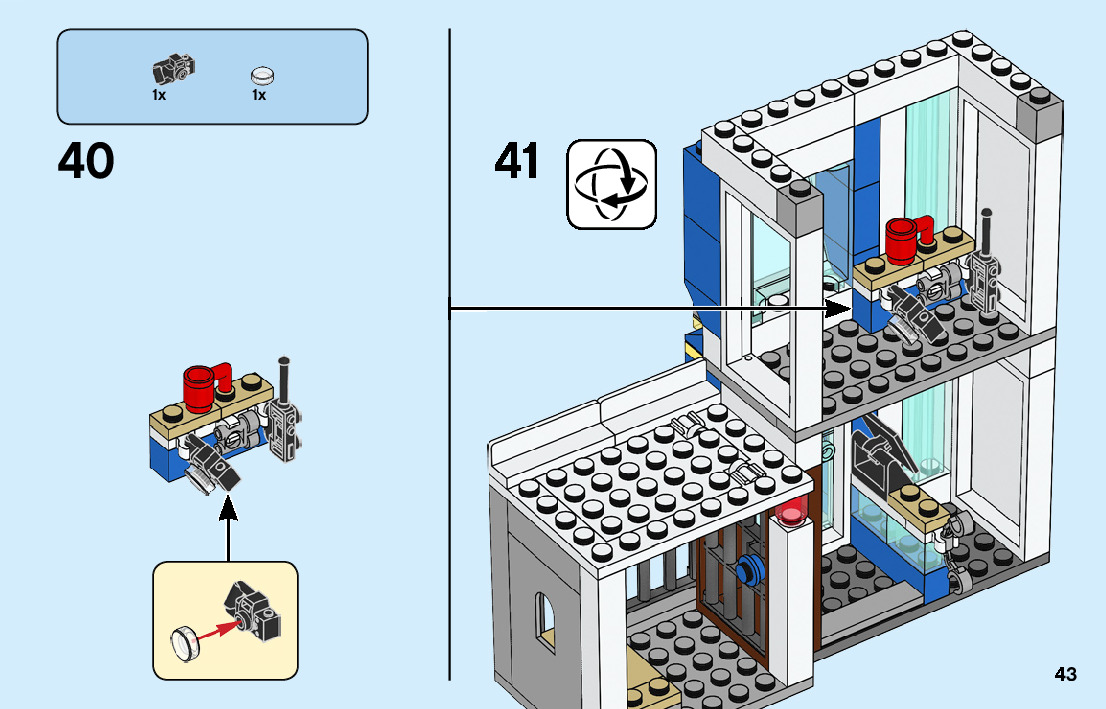 1x 1x

40

41

43