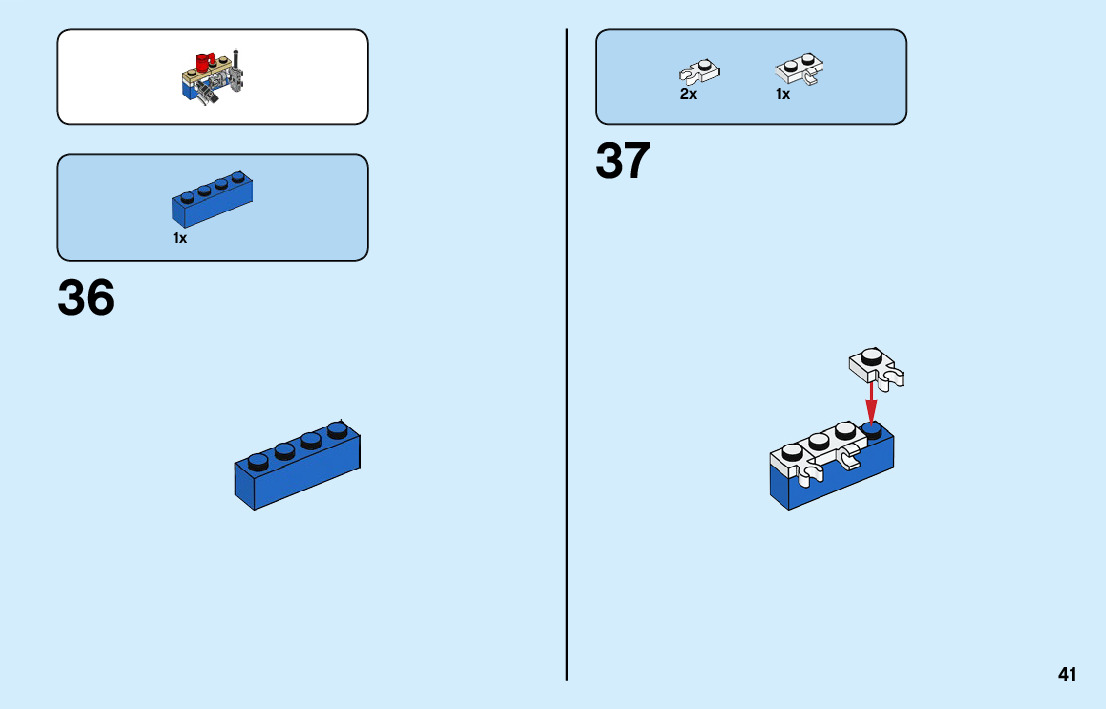 1x

36

2x 1x

37

41