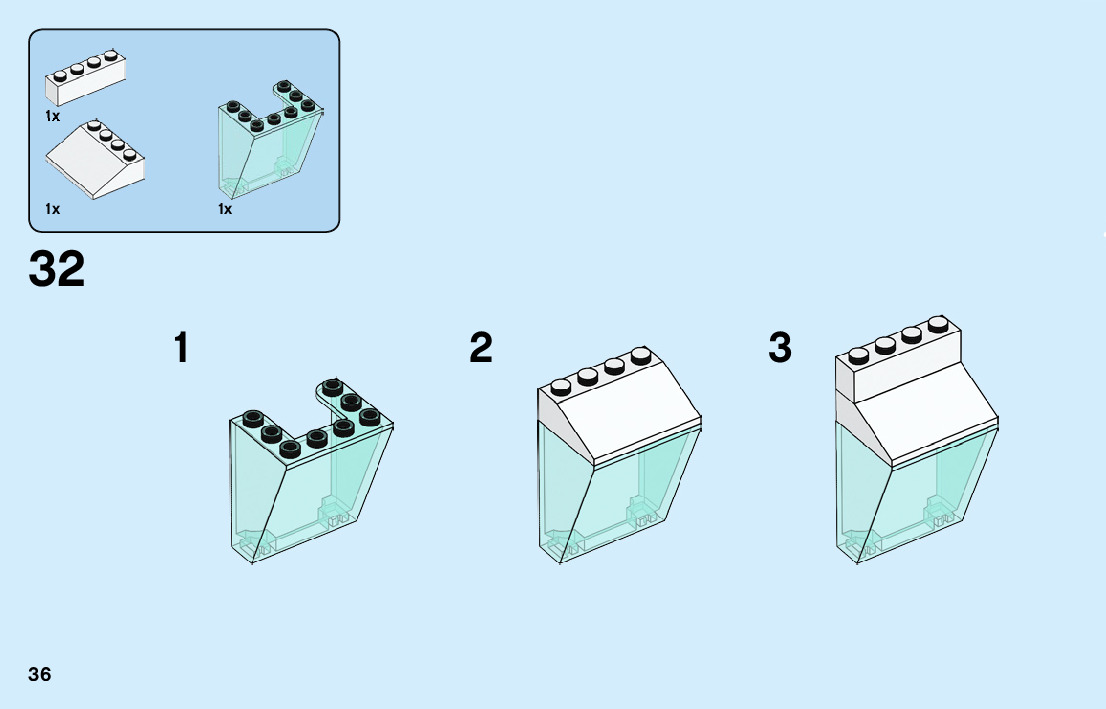 1x
1x
1x

32

1
2
3

36