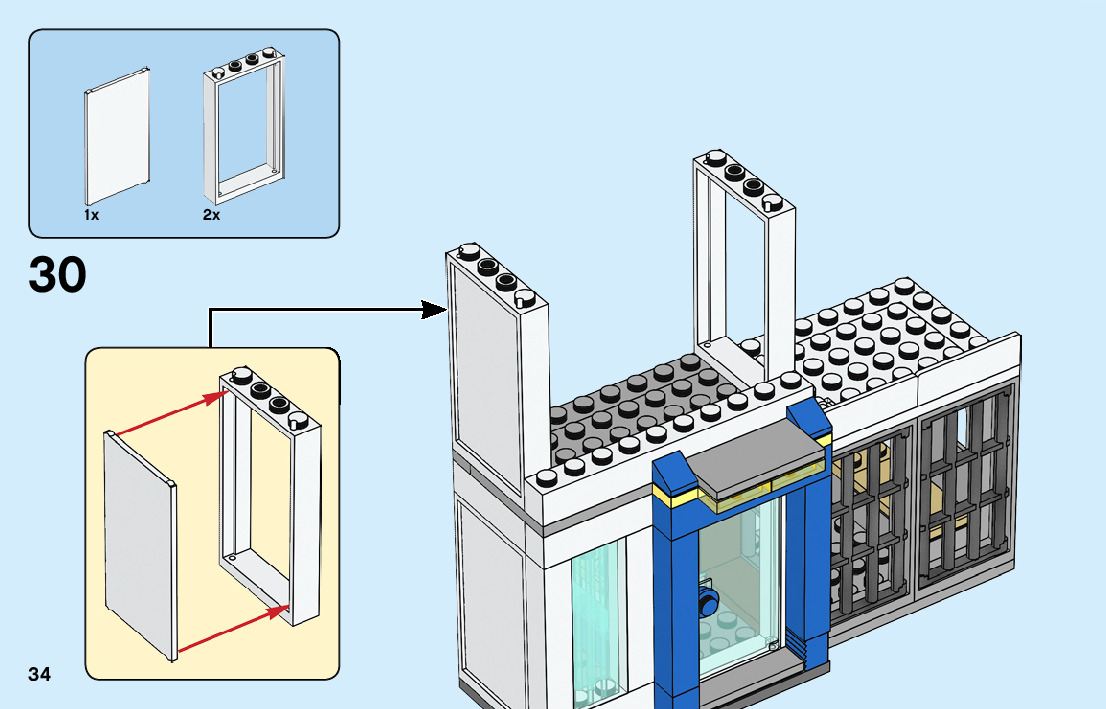 1x
2x
30
34