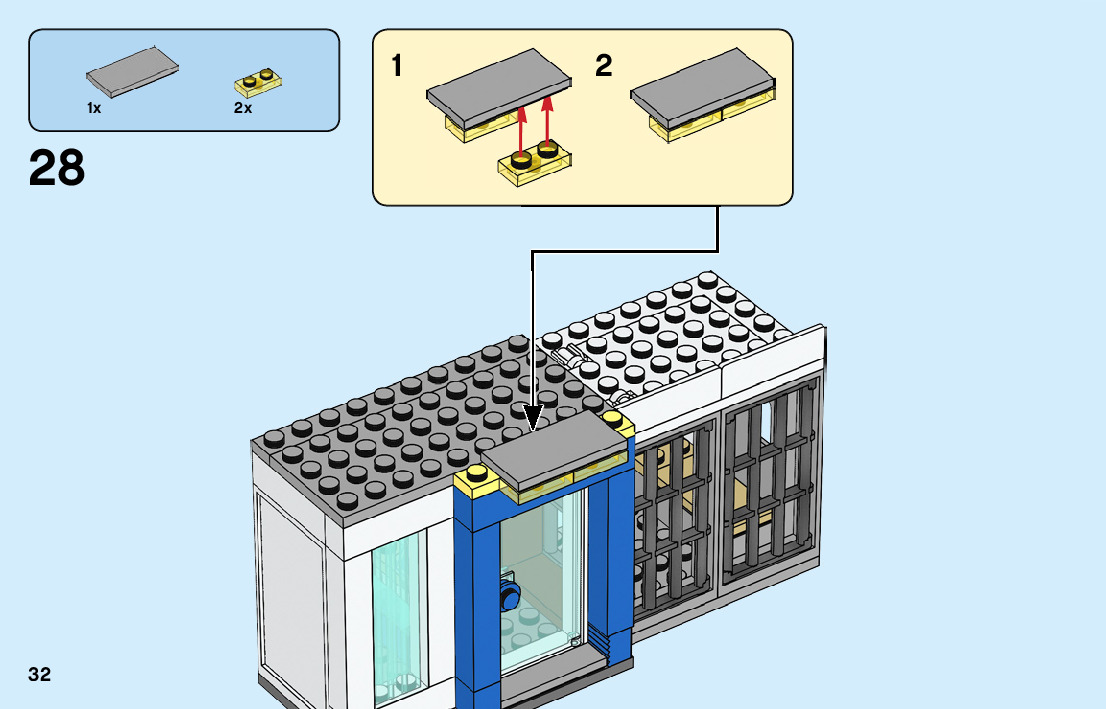 1x
2x

28

1
2

32