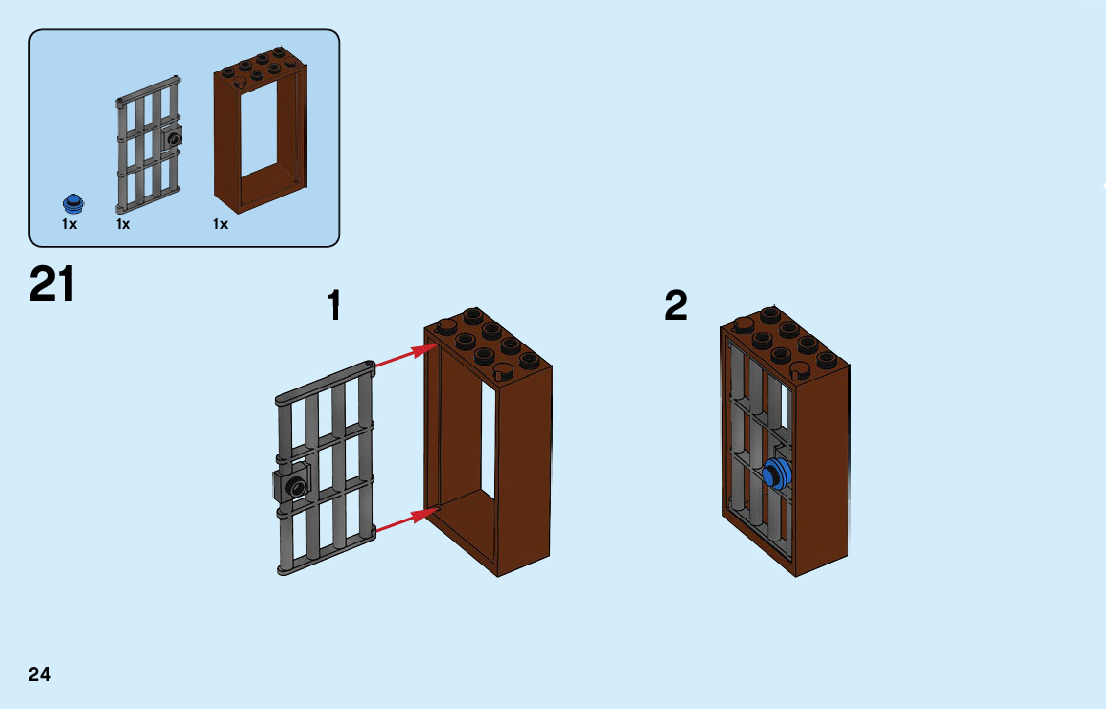 1x 1x 1x

21

1

2

24