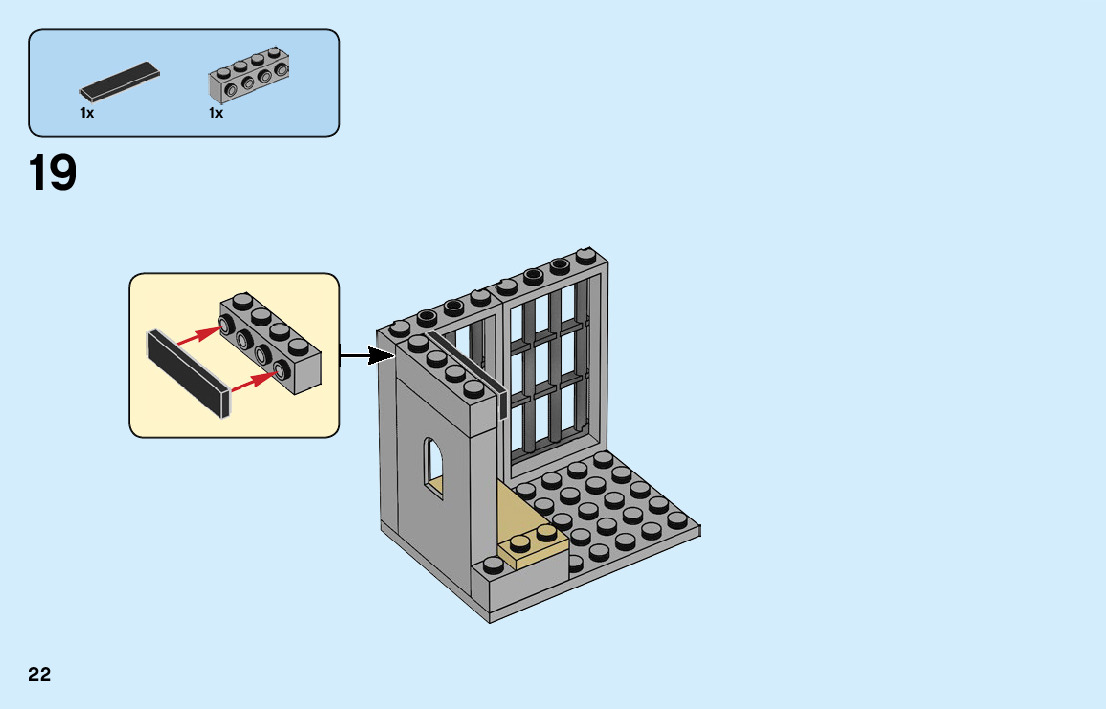 1x
1x

19

22