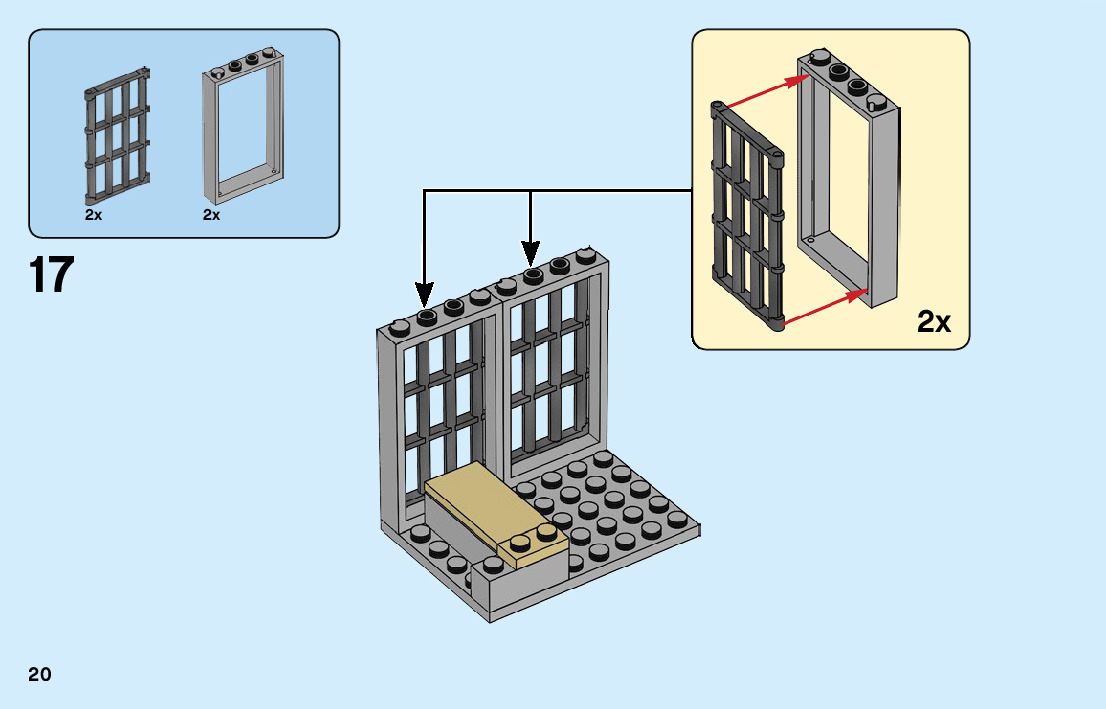 2x
2x

17

2x

20