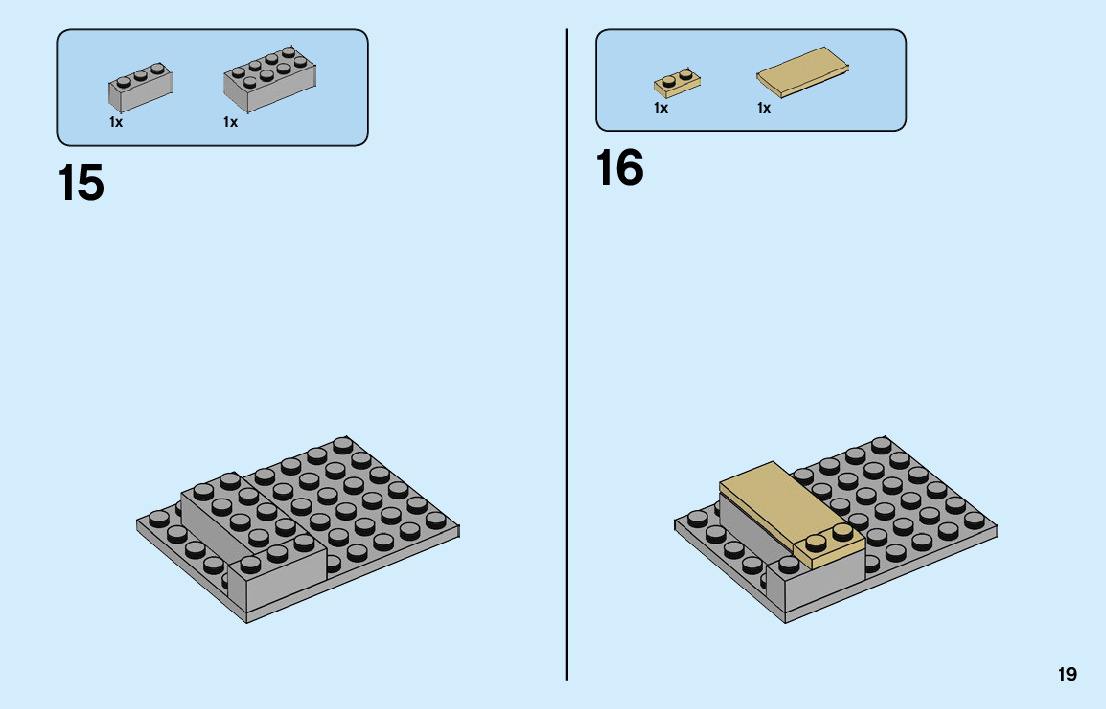 1x
1x

15

1x
1x

16

19