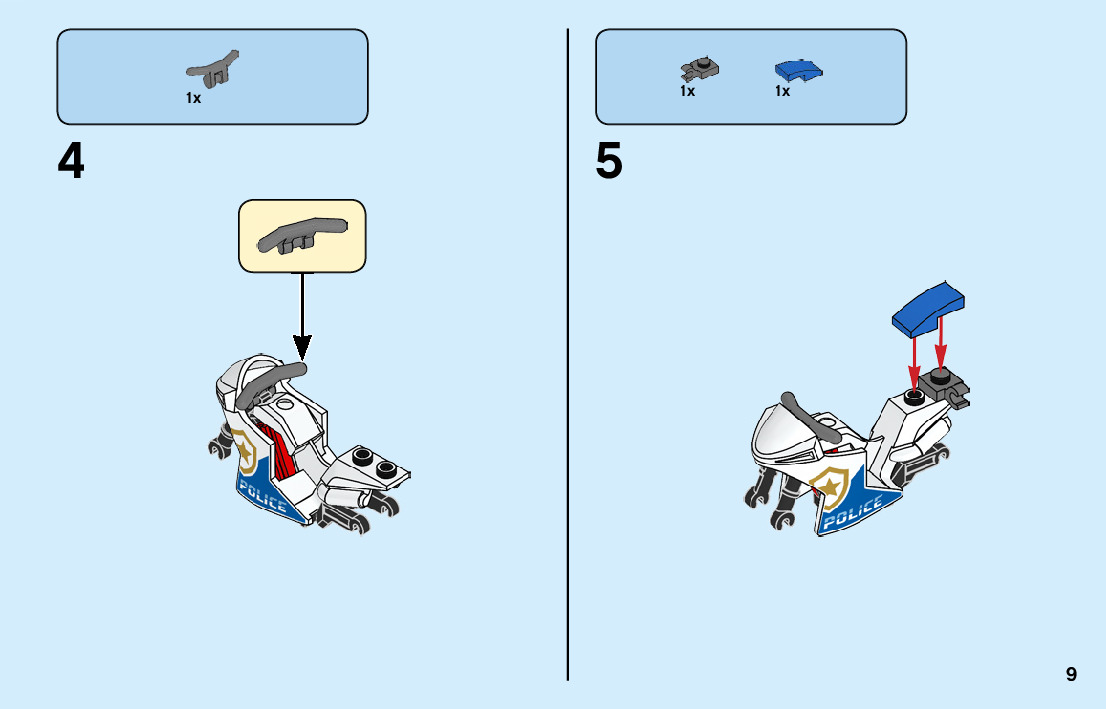 1x

4

POLICE

1x 1x

5

POLICE

9