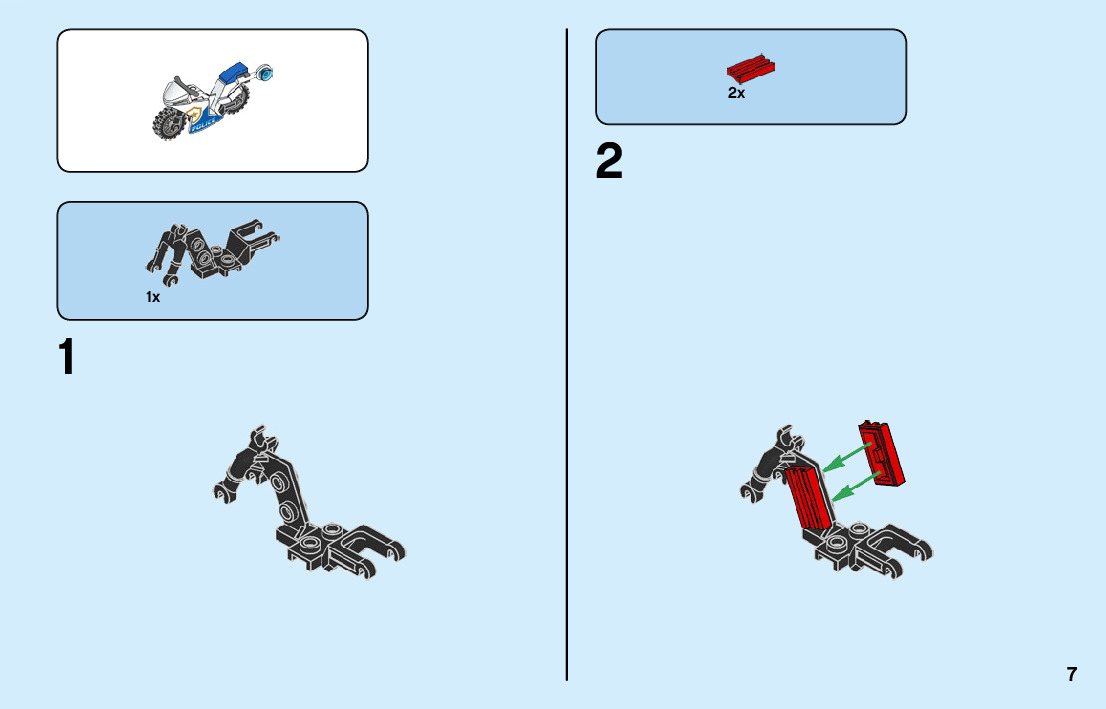 POLICE

1x

1

2x

2

7