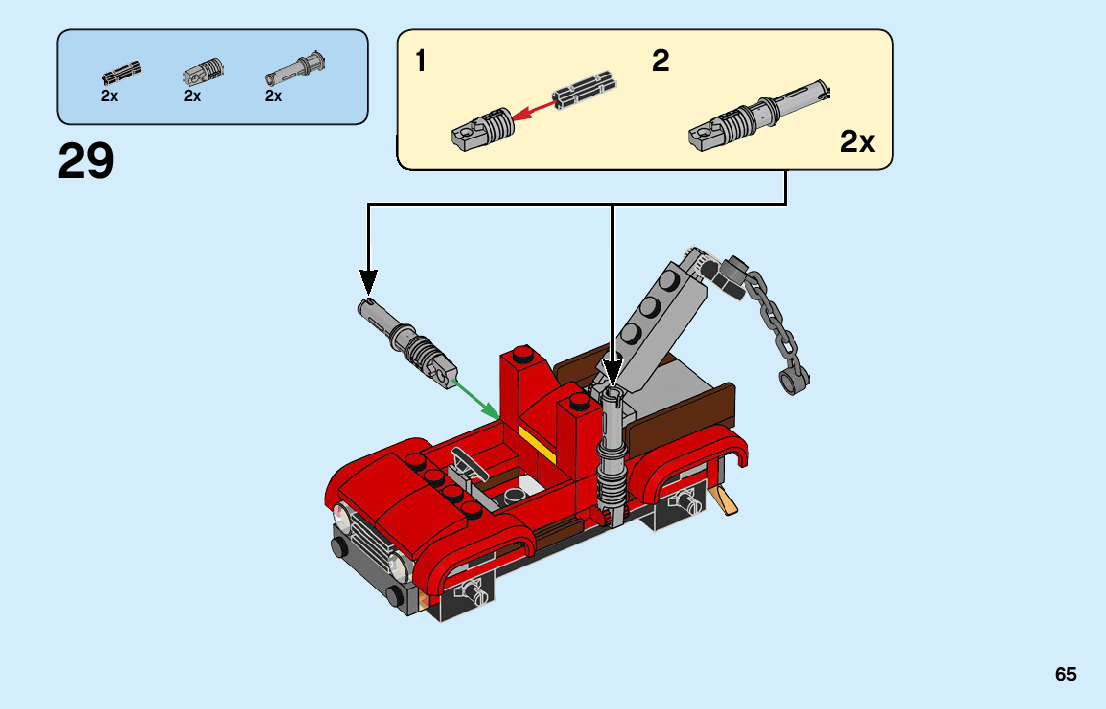 2x 2x 2x

29

1

2

2x

65