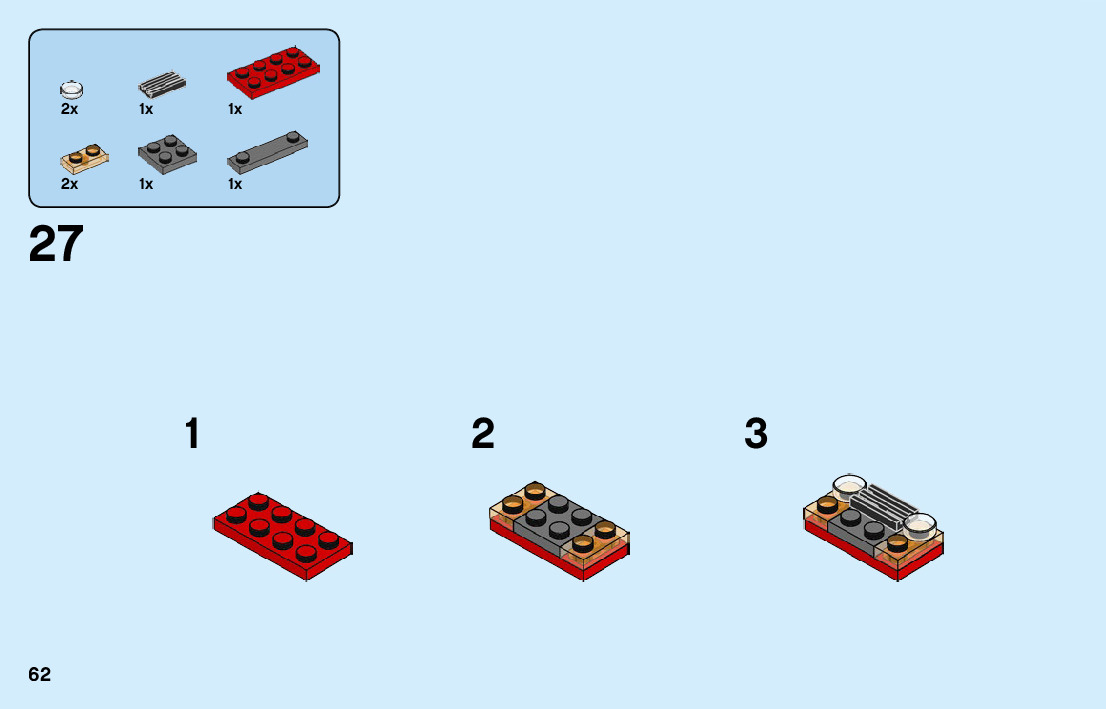 2x 1x 1x

2x 1x 1x

27

1

2

3

62