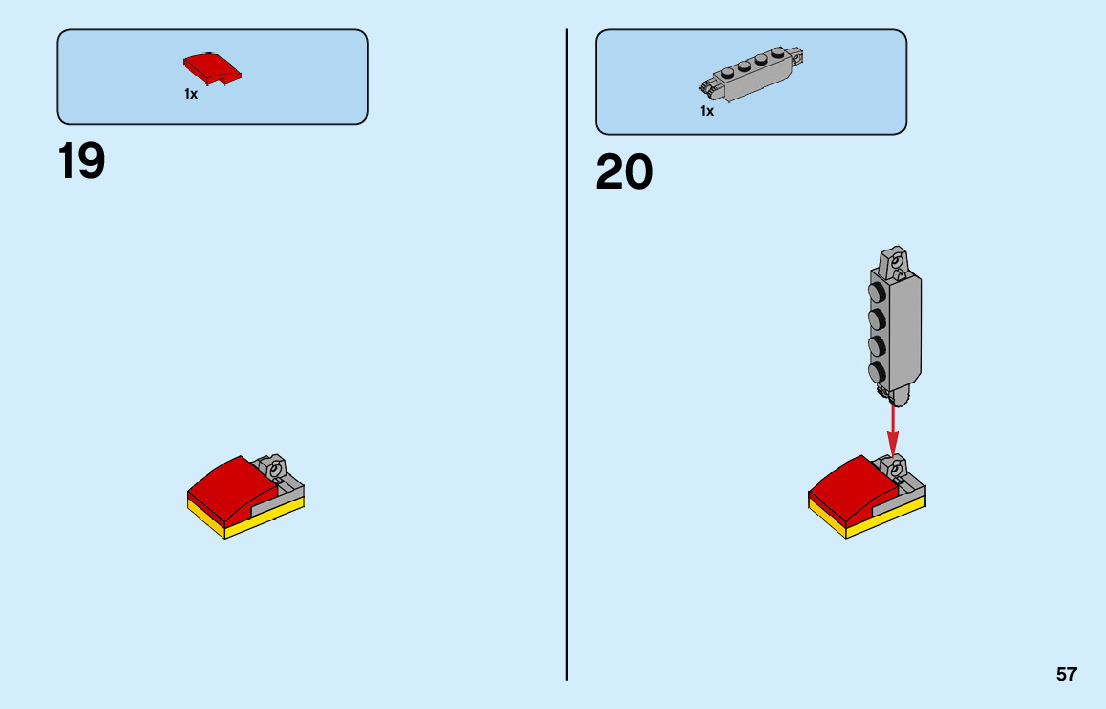 1x

19

1x

20

57