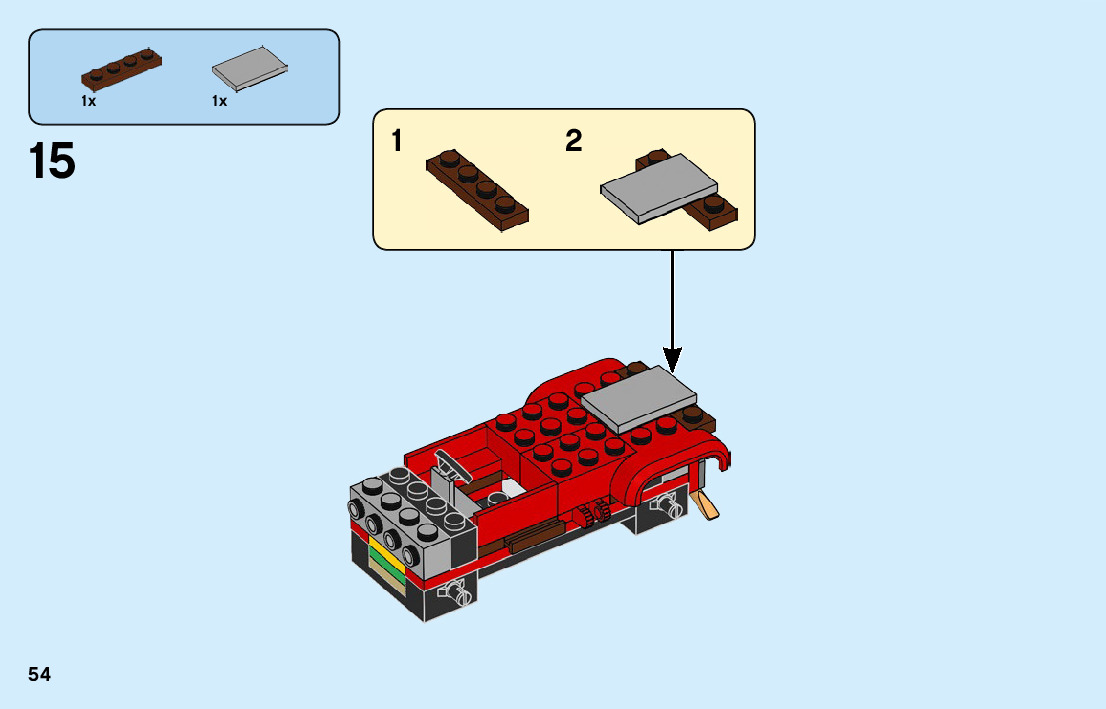 1x
1x

15

1
2

54