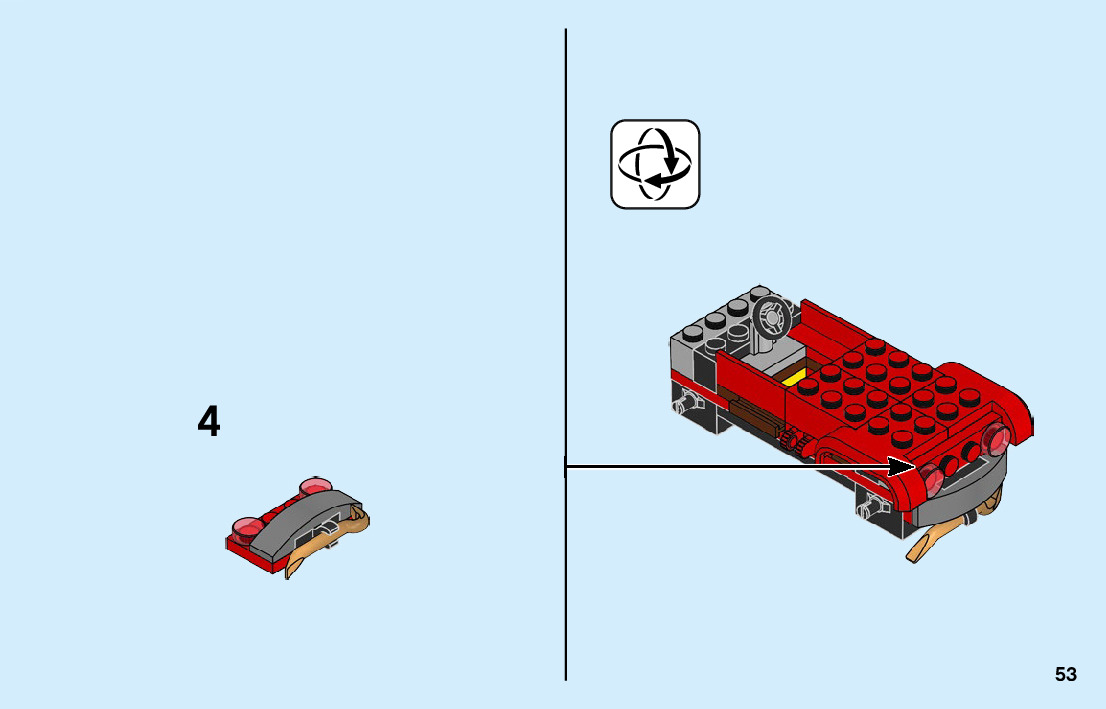 4

53