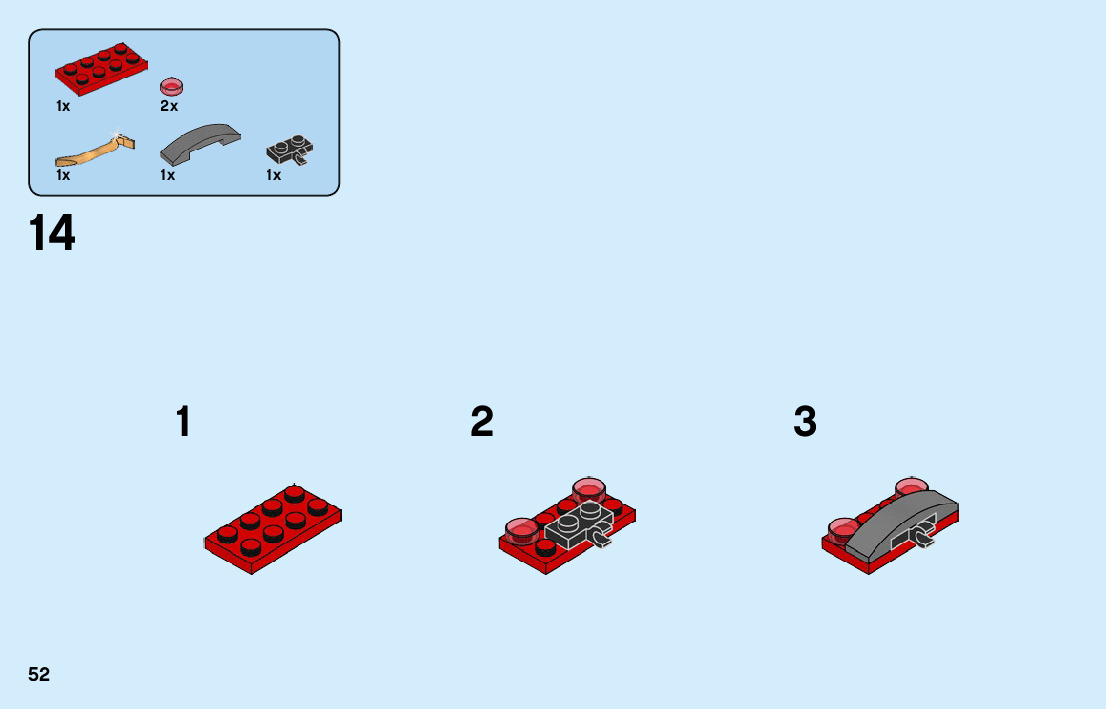 1x
2x
1x
1x
1x

14

1
2
3

52