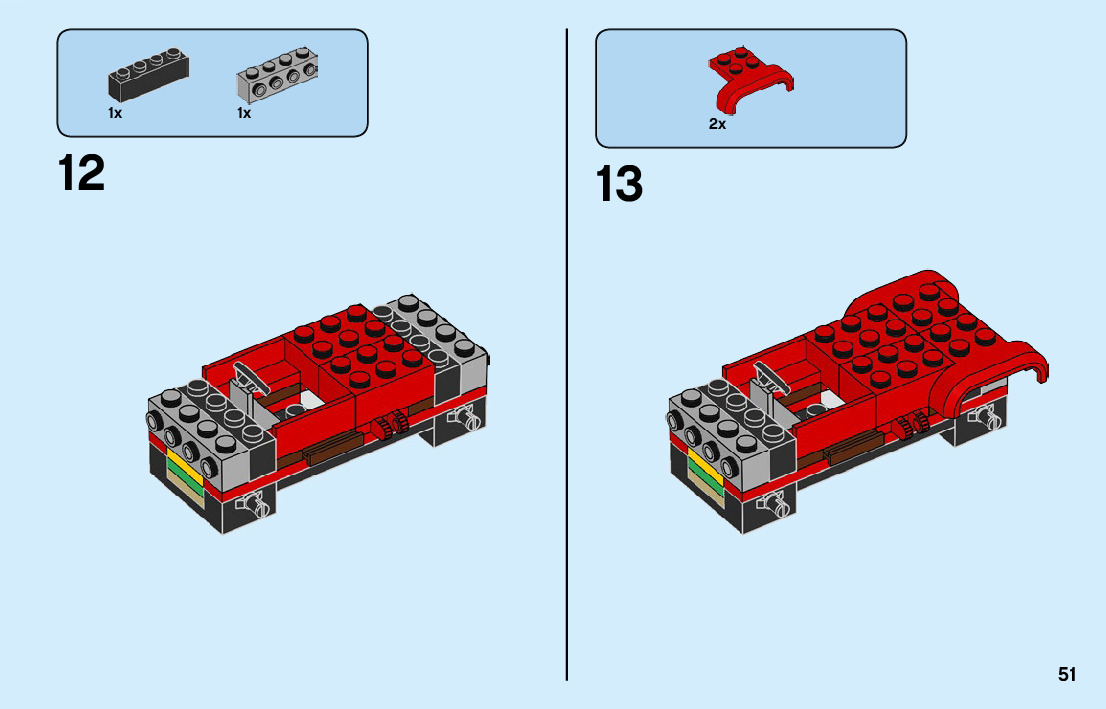 1x 1x

12

2x

13

51