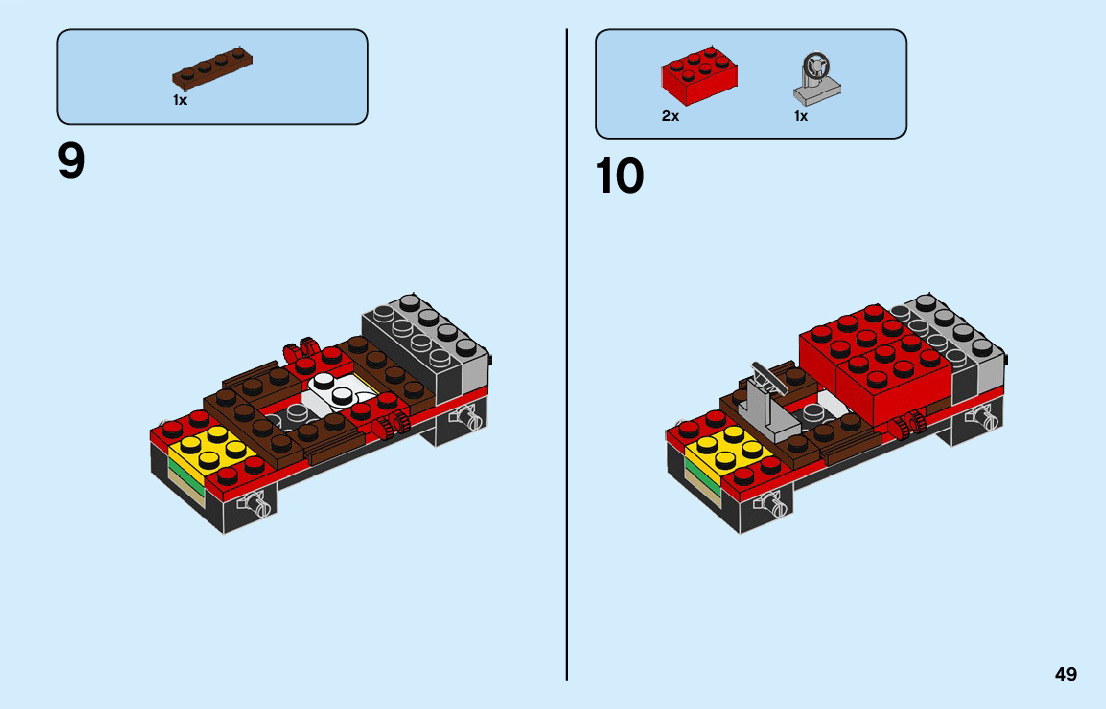 1x

9

2x 1x

10

49