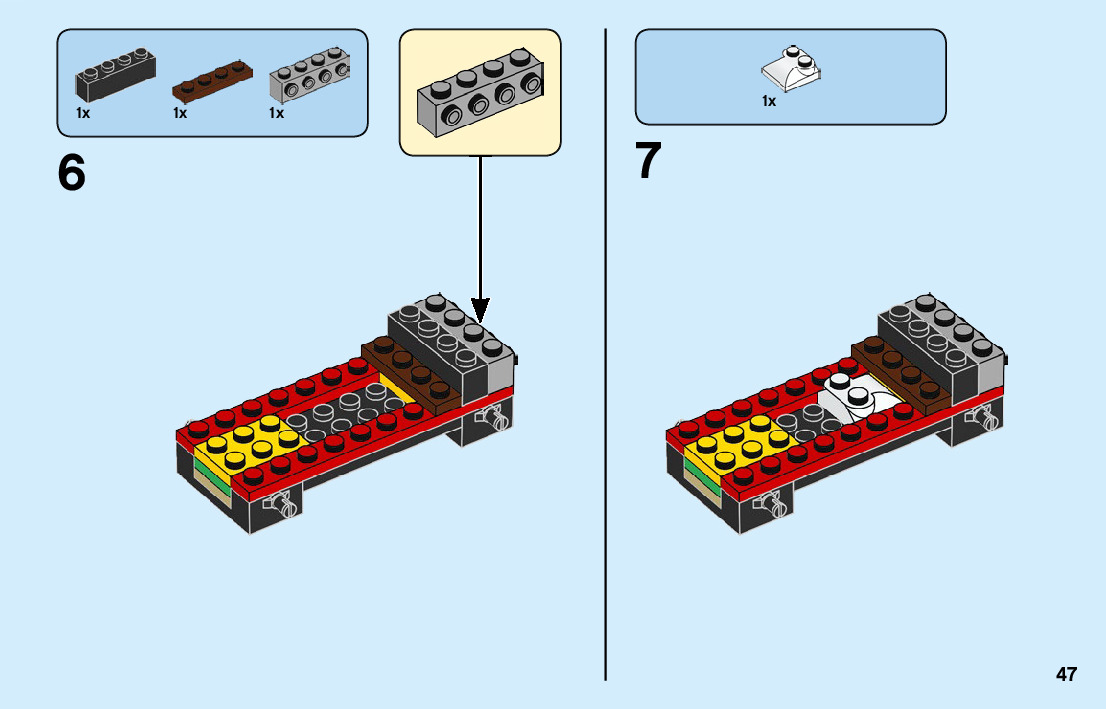 1x 1x 1x

6

1x

7

47