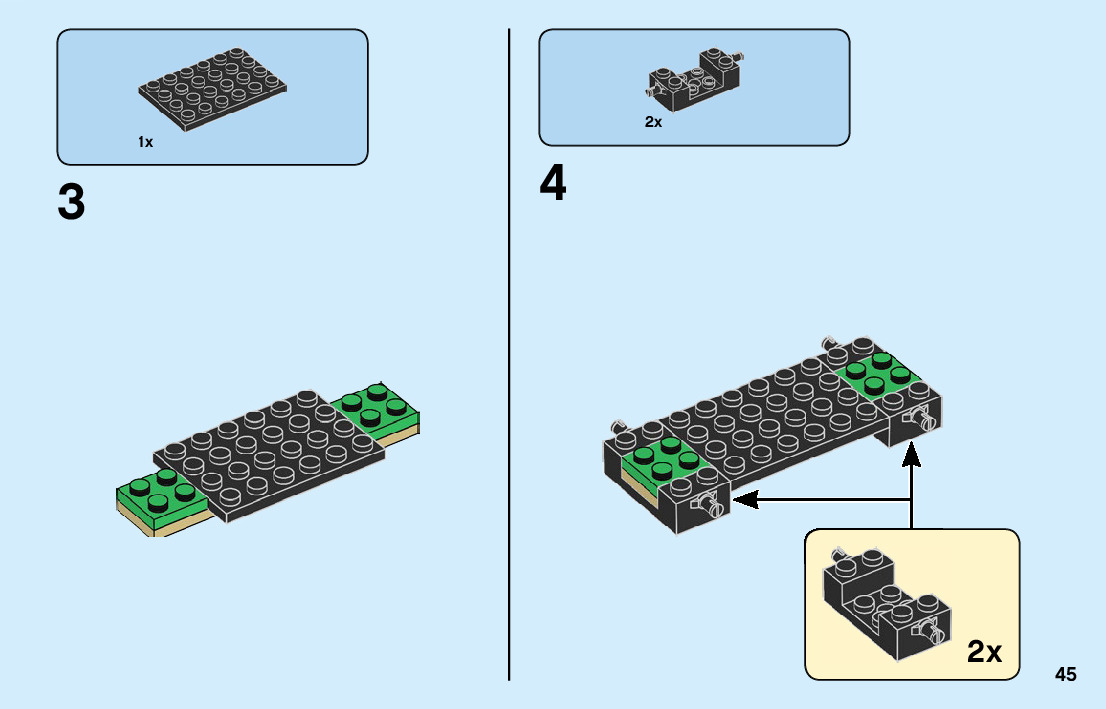 1x

3

2x

4

2x

45