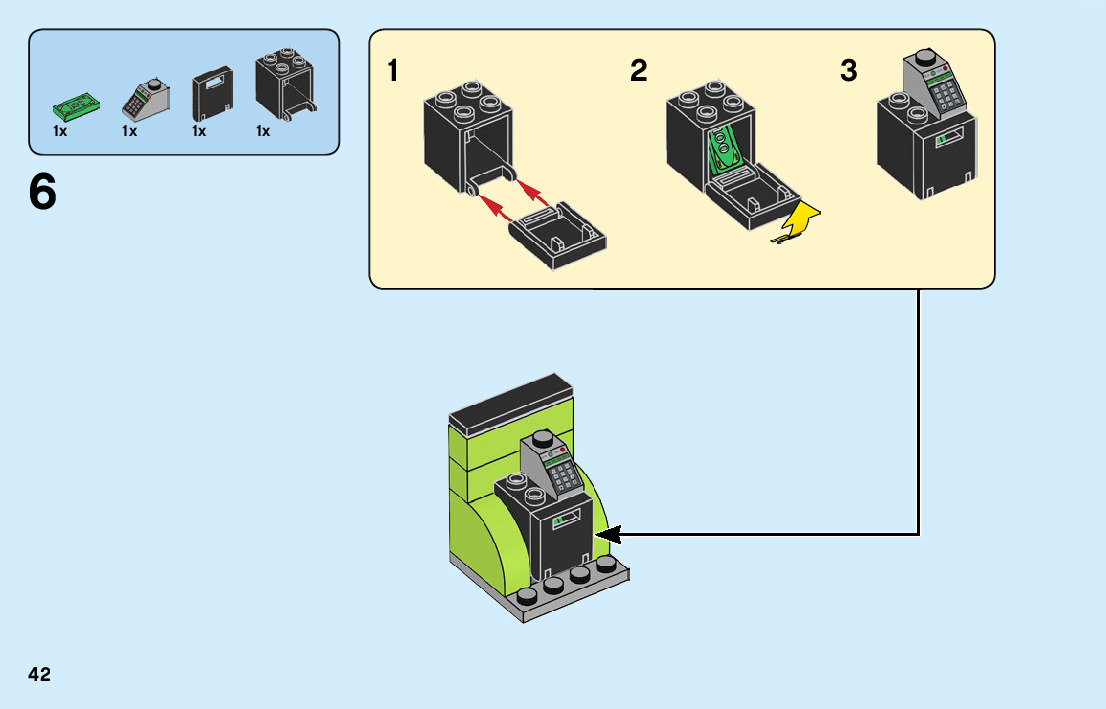 1x 1x 1x 1x

6

1

2

3

42