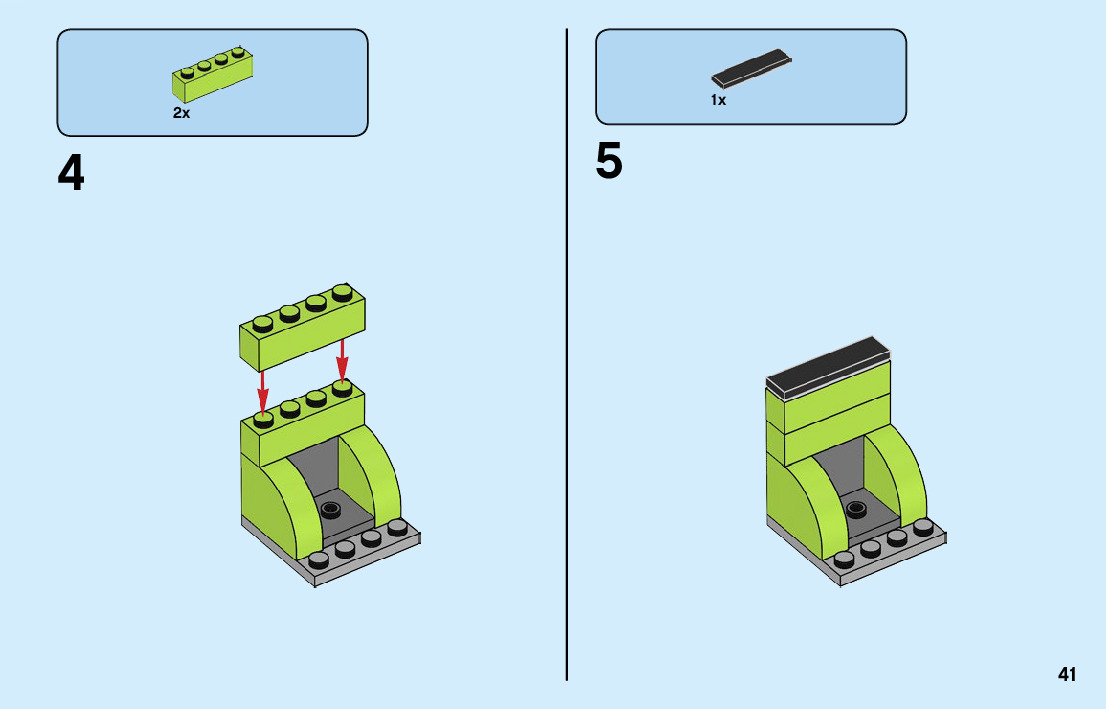 2x

4

1x

5

41