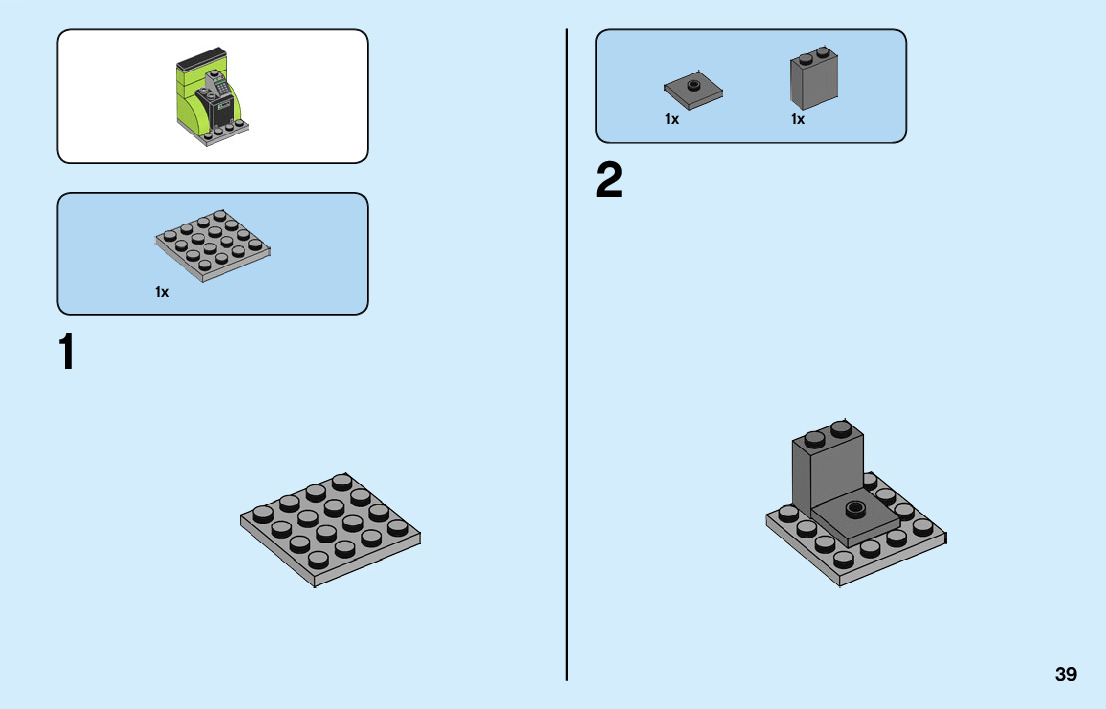 1x

1

1x

1x

2

39