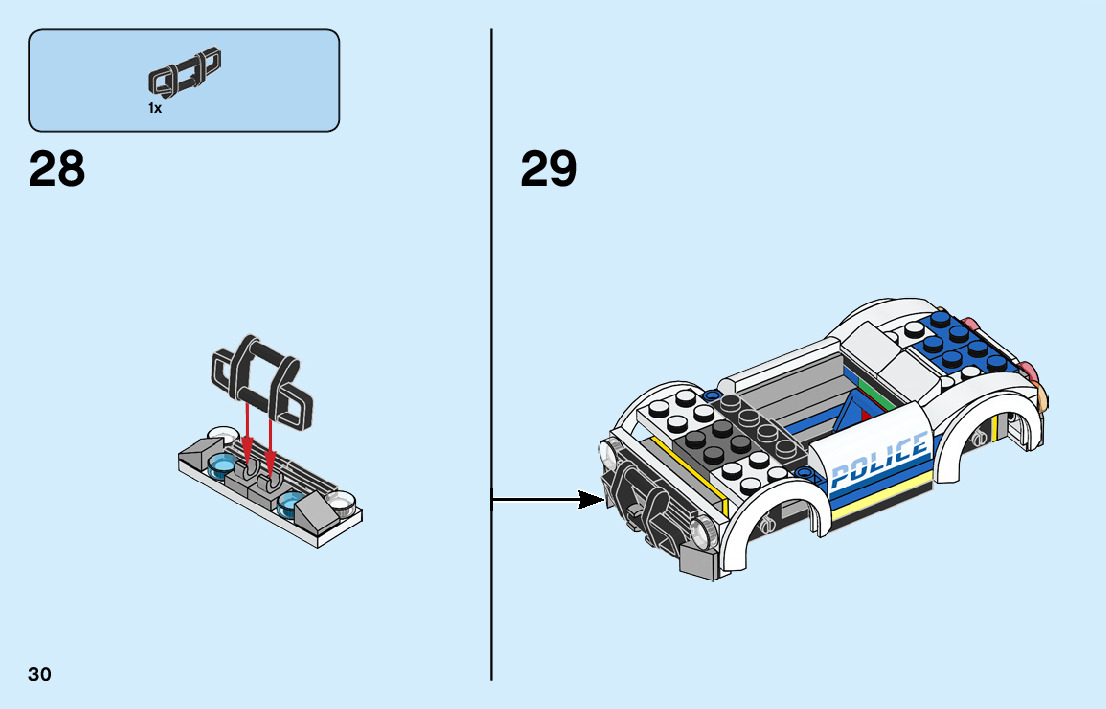 1x

28

29

POLICE

30