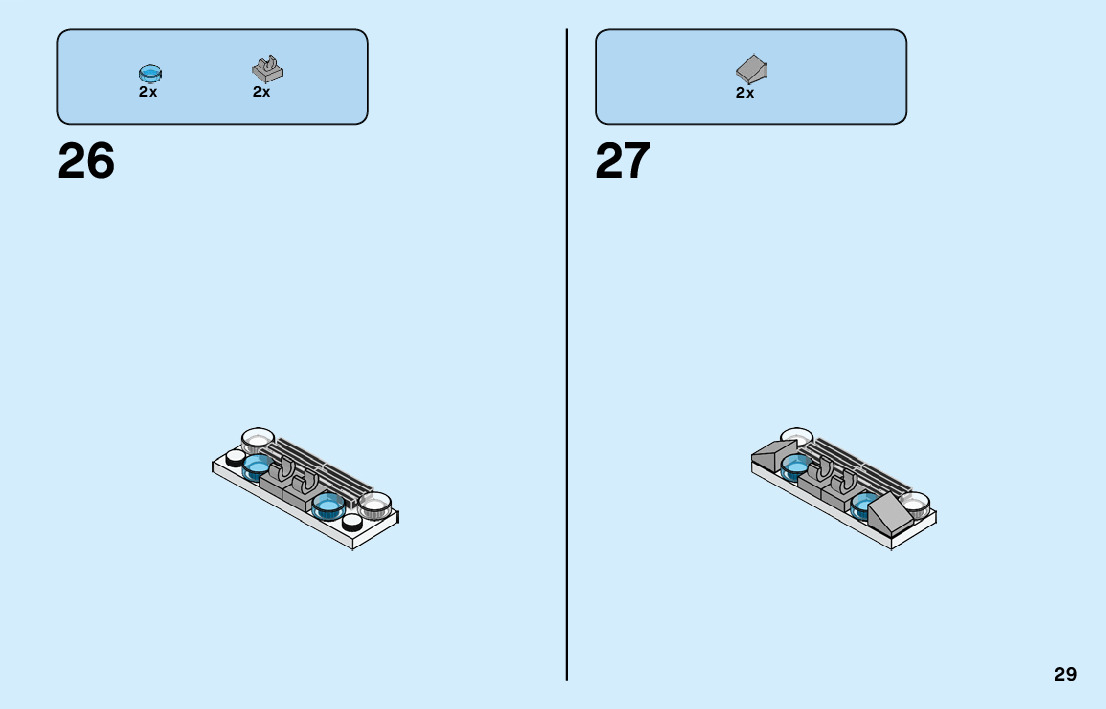 2x 2x

26

2x

27

29