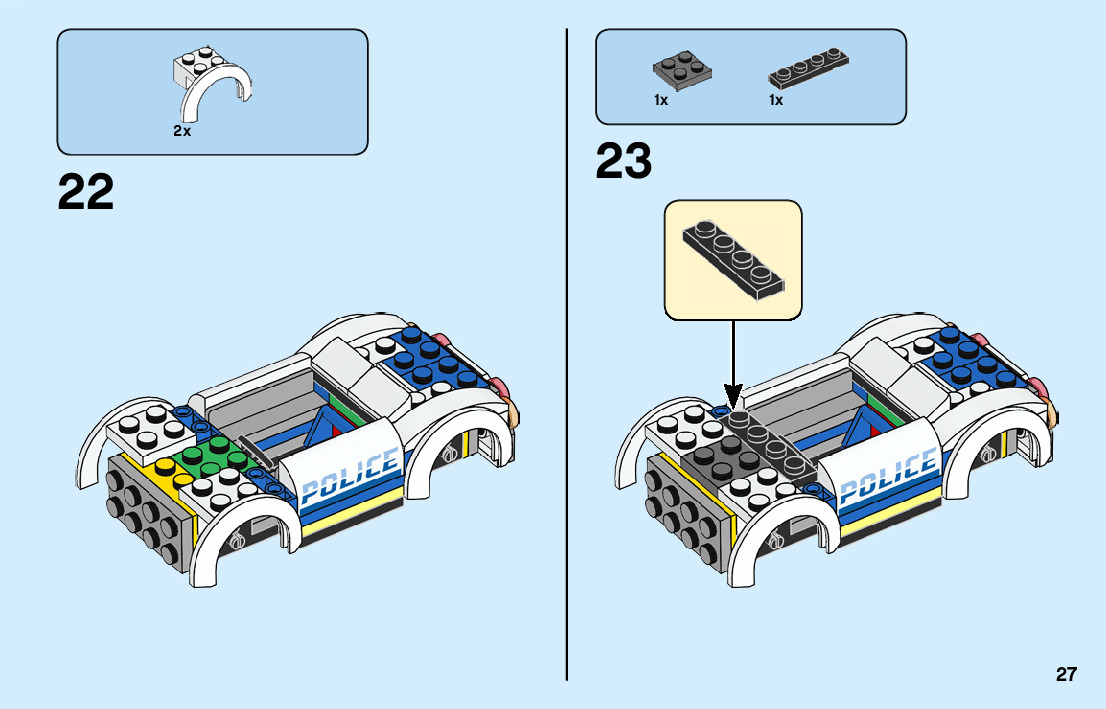 2x

22

POLICE

1x

1x

23

POLICE

27