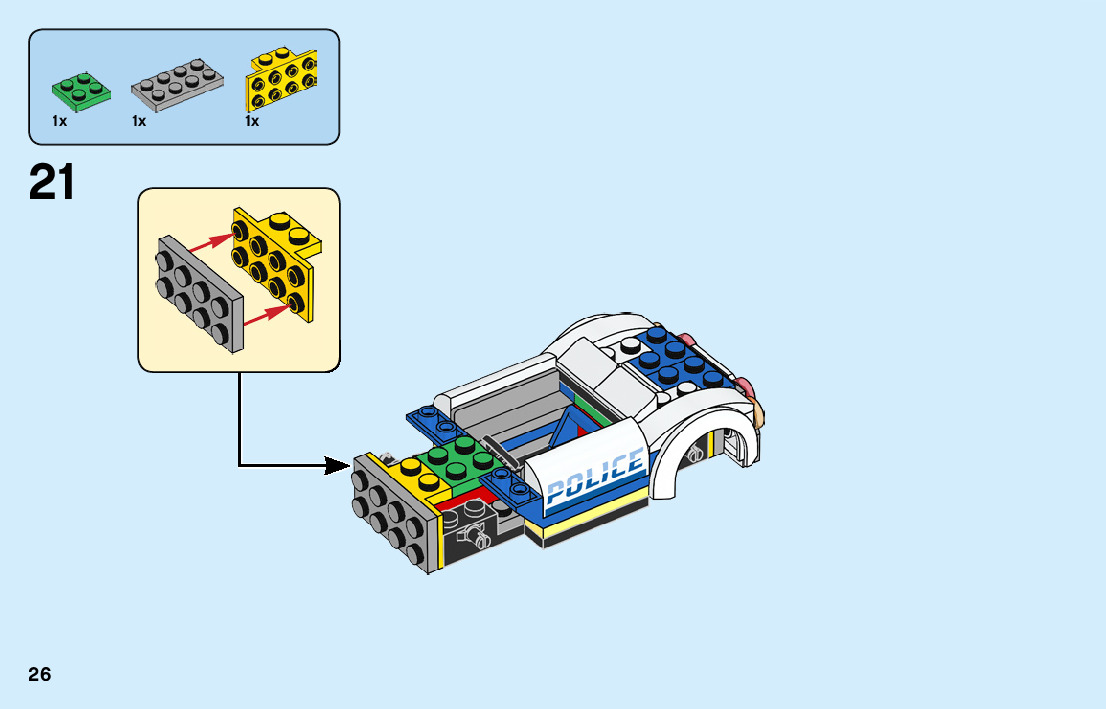 1x 1x 1x

21

POLICE

26