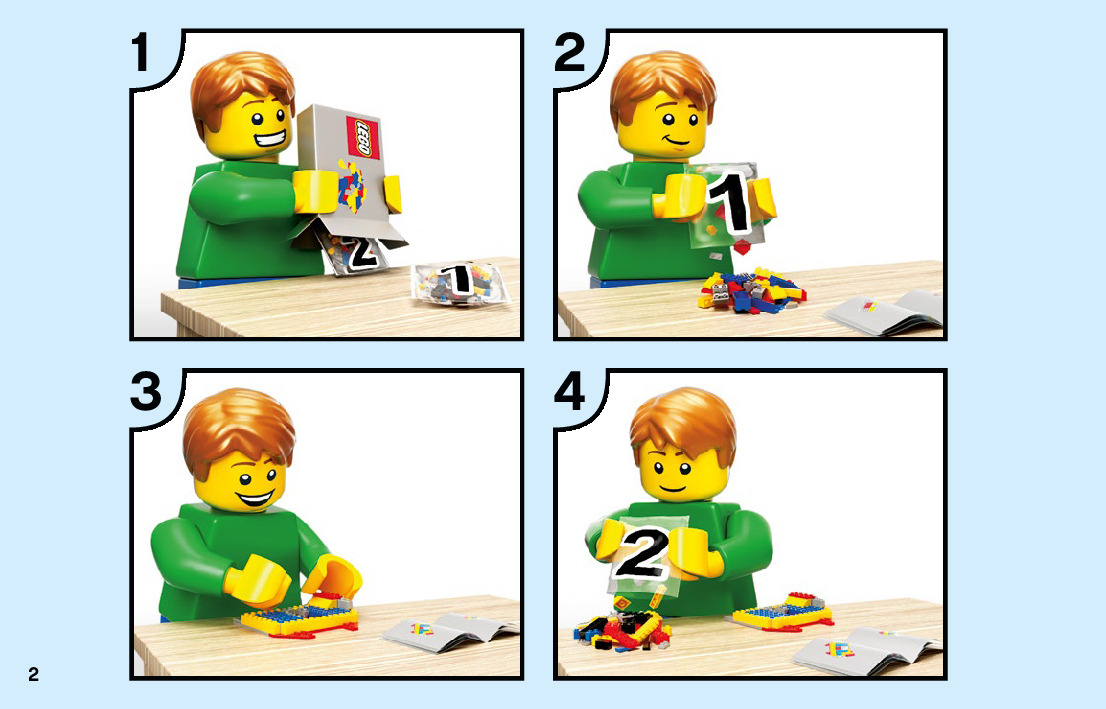 1

LEGO

2

1

2

1

3

4

2

2