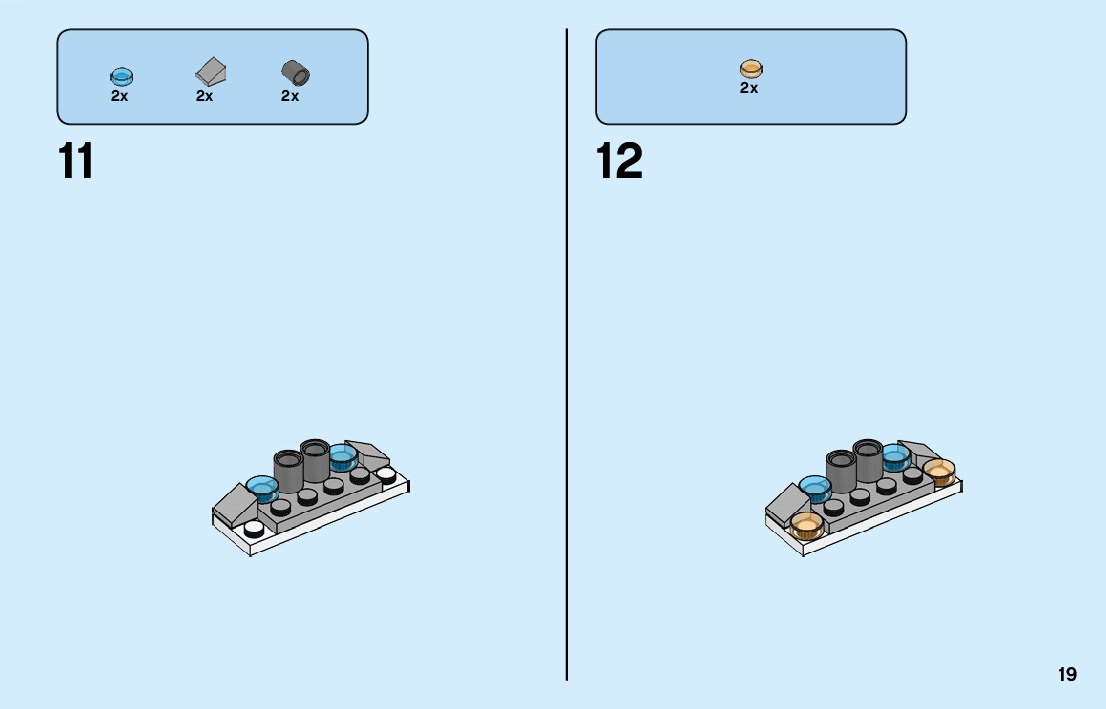 2x 2x 2x

11

2x

12

19