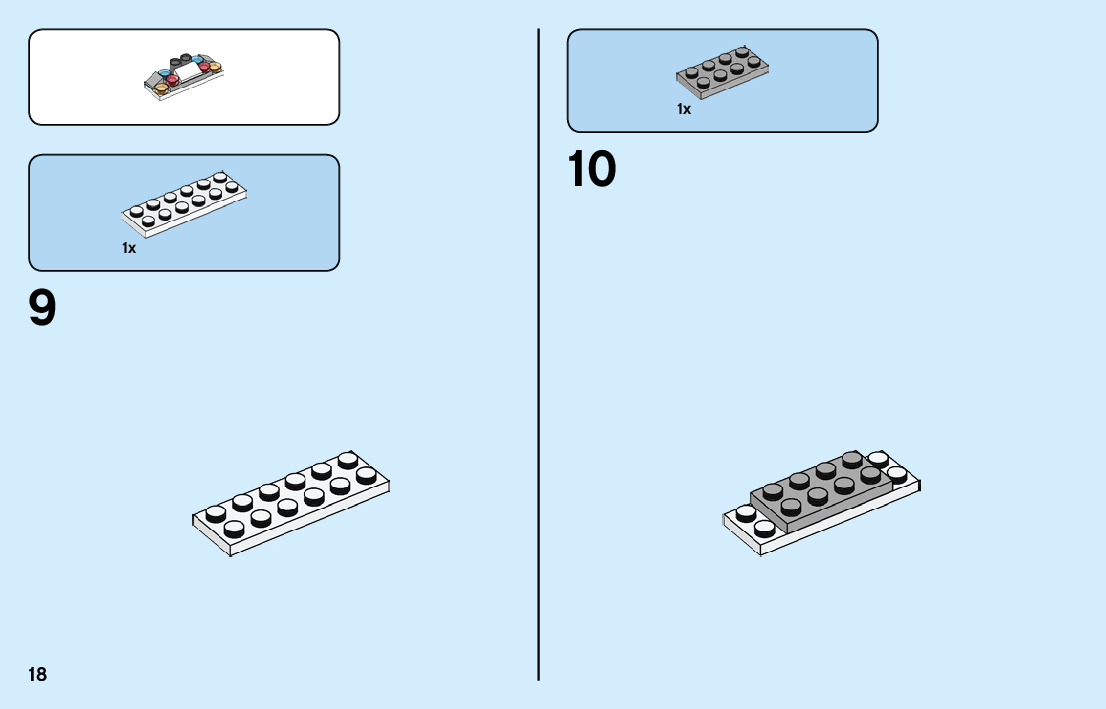 1x

9

18

1x

10