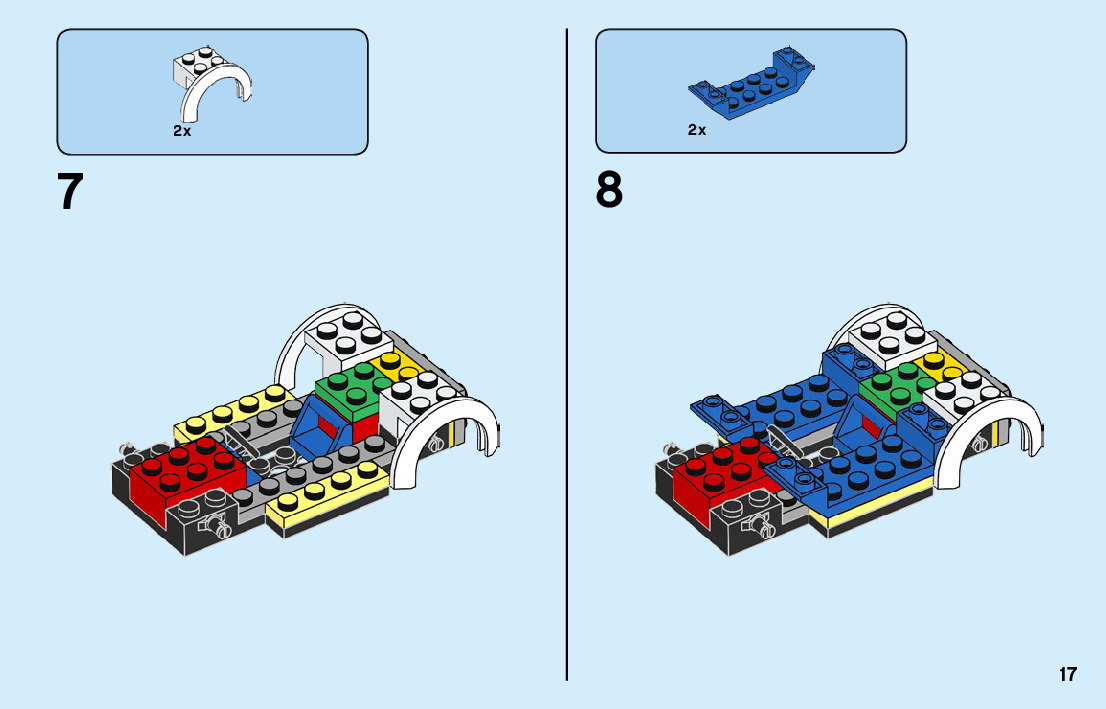 2x

7

2x

8

17