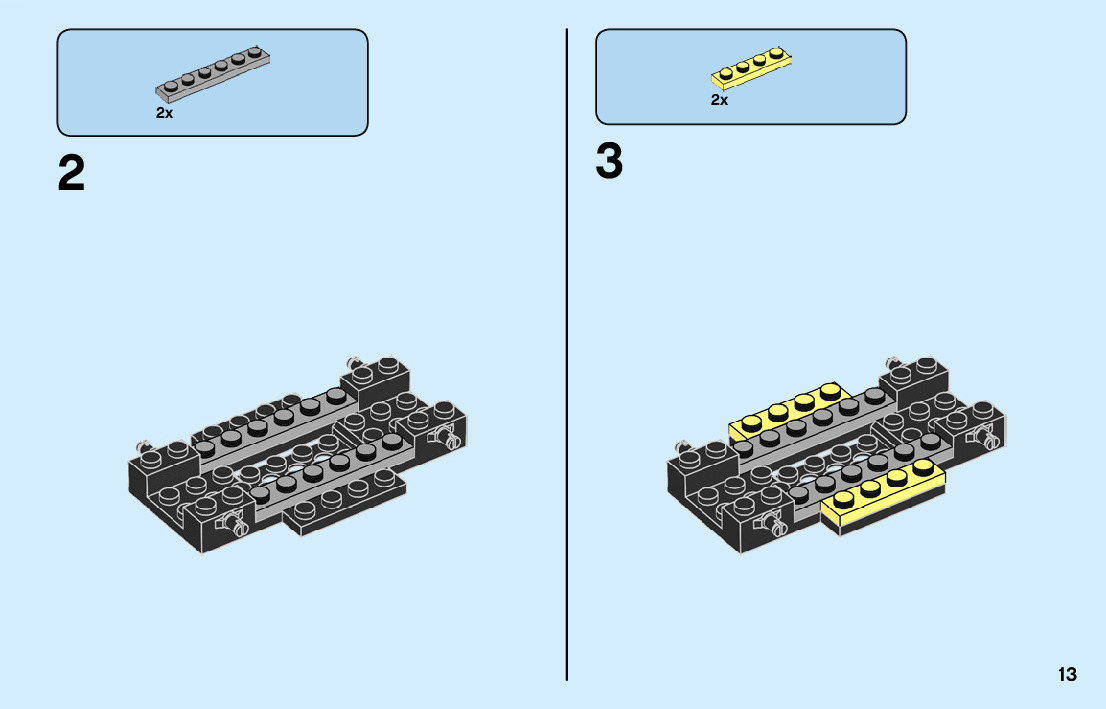 2x

2

2x

3

13