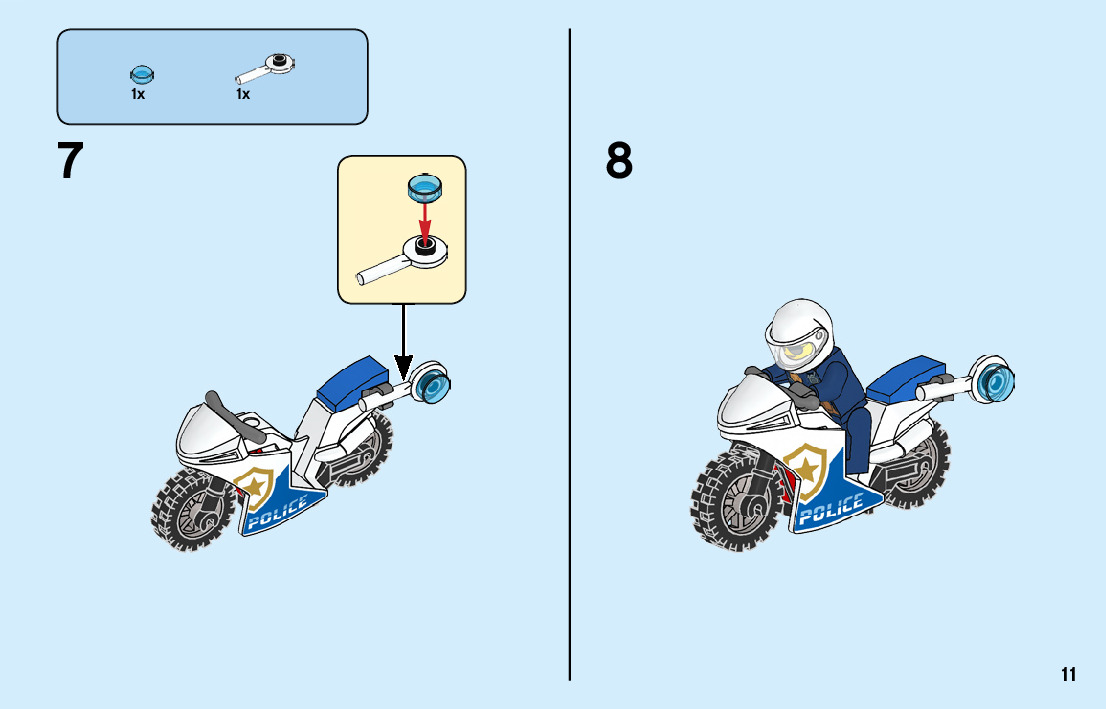 1x
1x

7

POLICE

8

POLICE

11