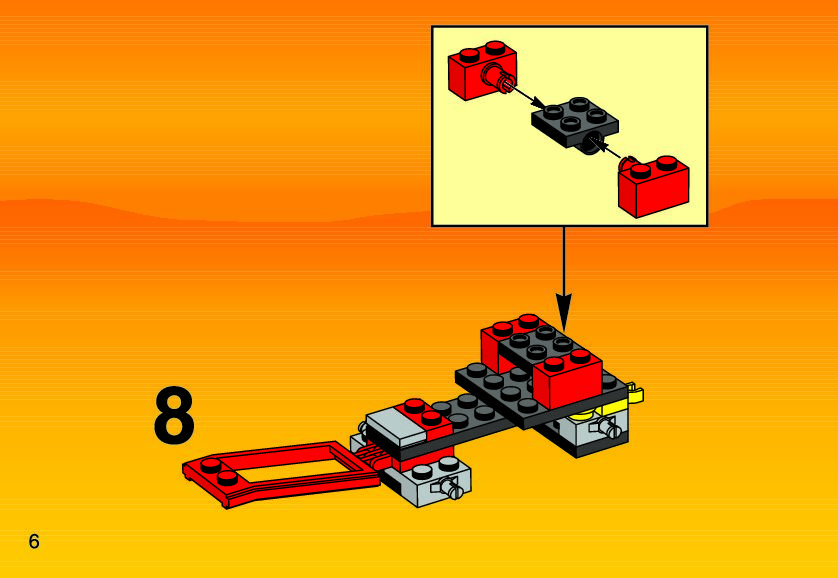 8

6