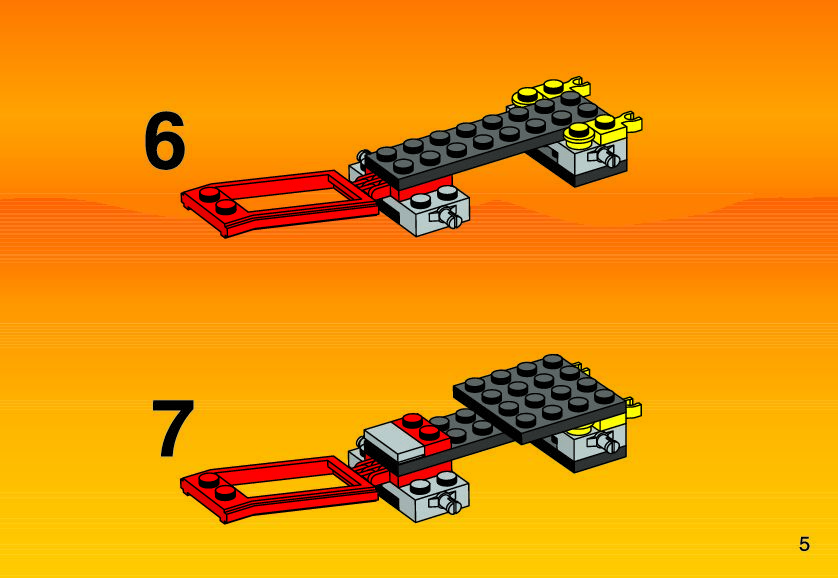 6

7

5