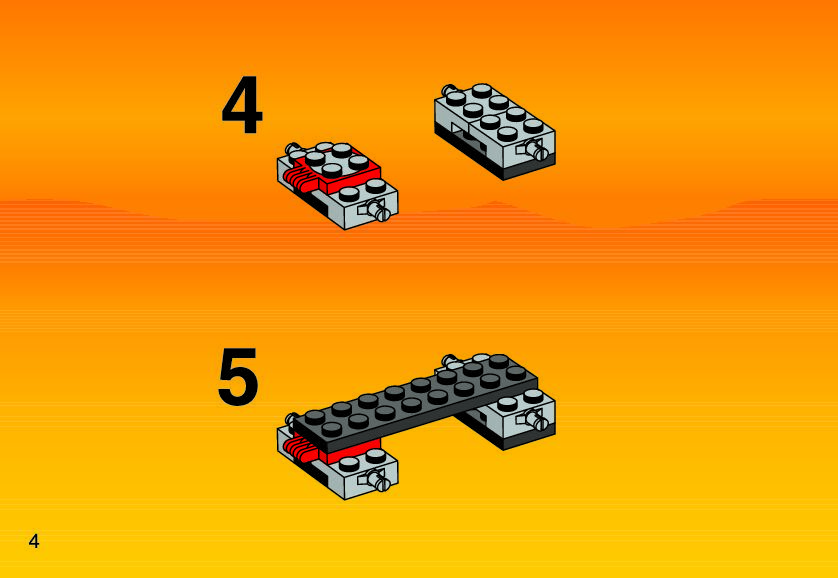 4

5

4