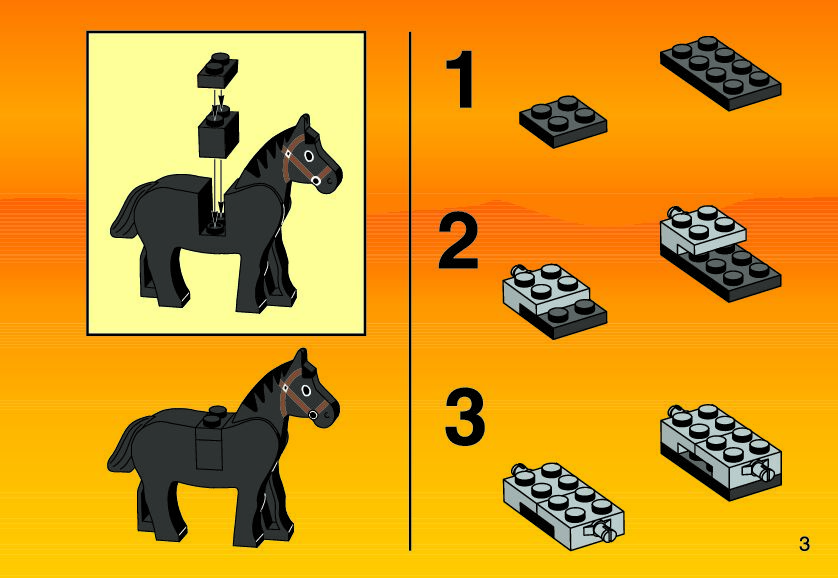 1

2

3

3