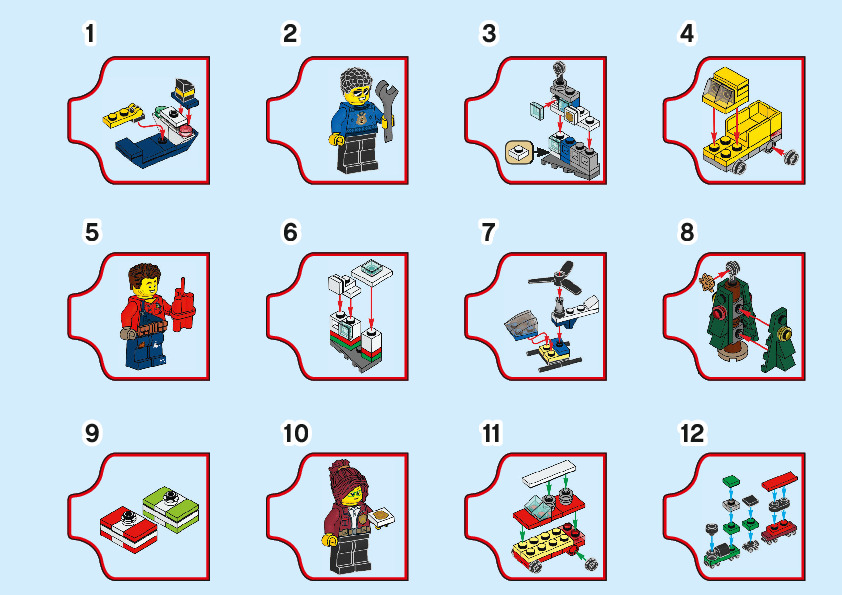 1

2

3

4

5

6

7

8

9

10

11

12