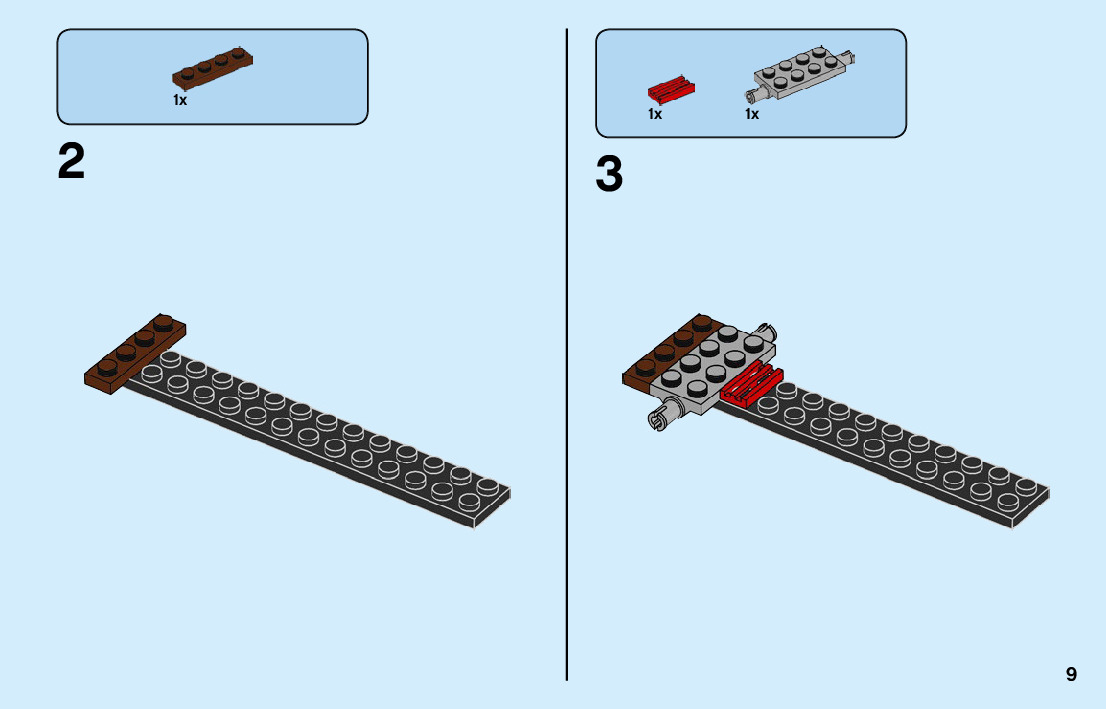 1x

2

1x

1x

3

9