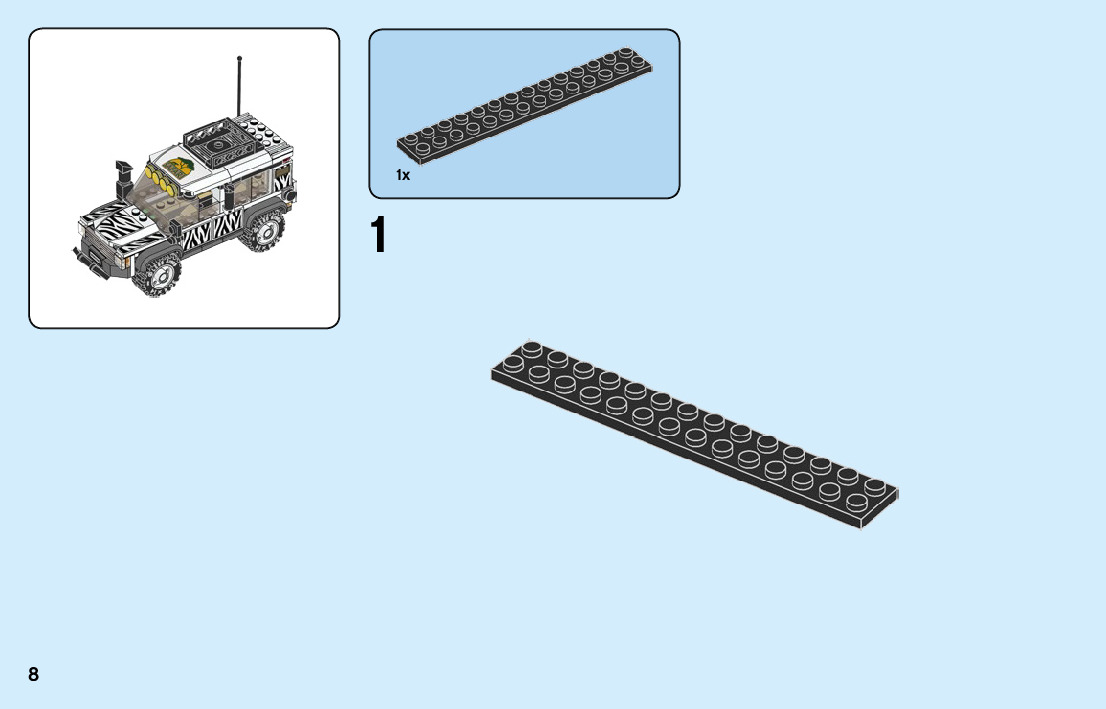 1x

1

8