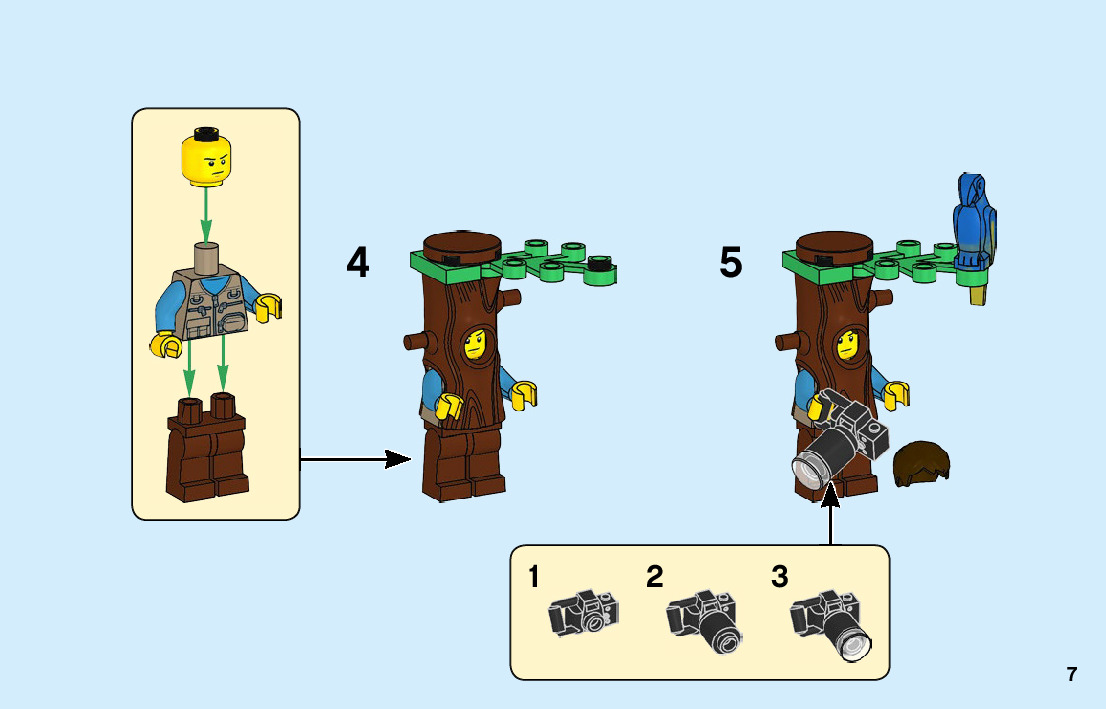 4

5

1

2

3

7