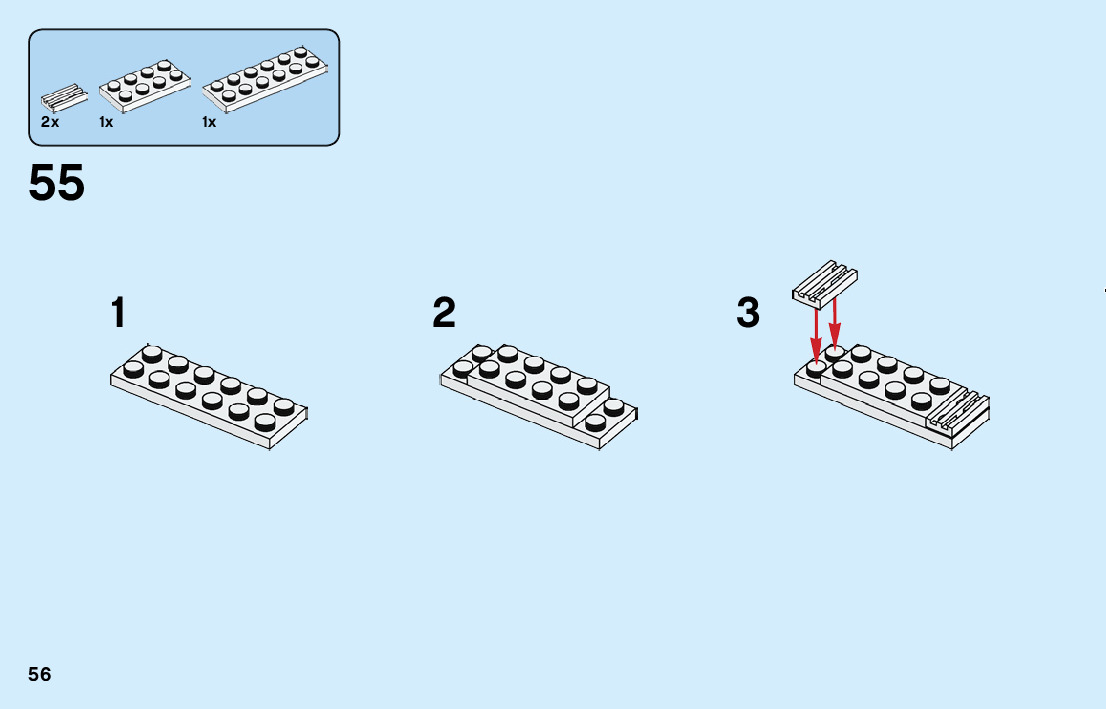 2x 1x 1x

55

1

2

3

56