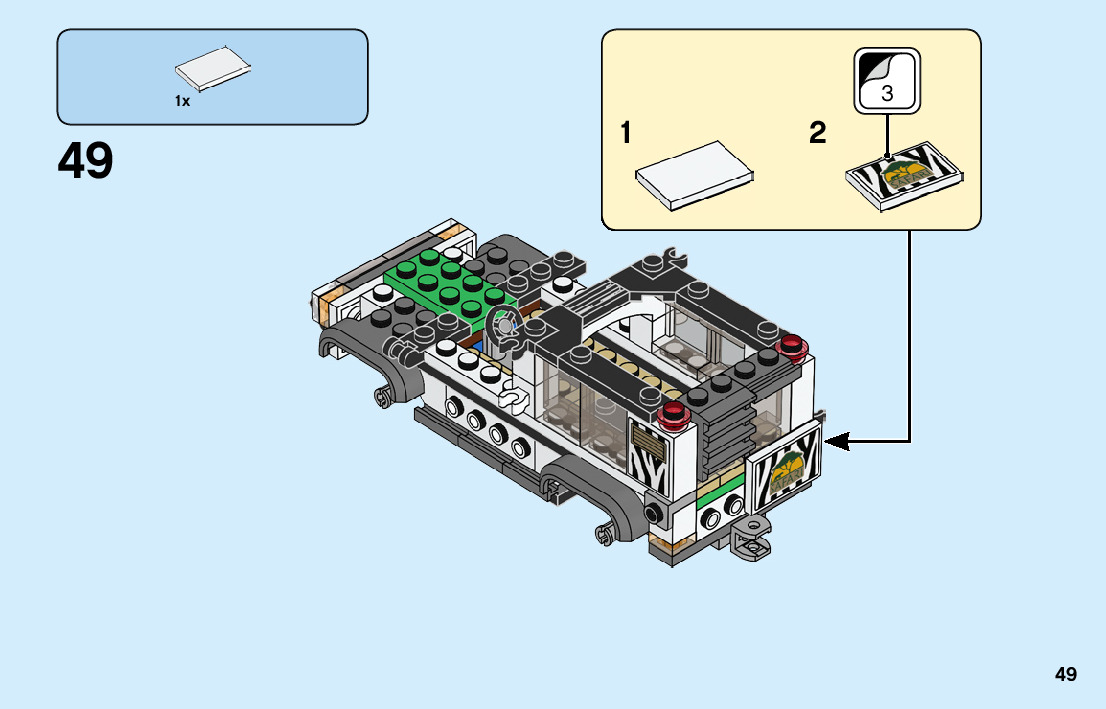 1x

49

1

2

3

49