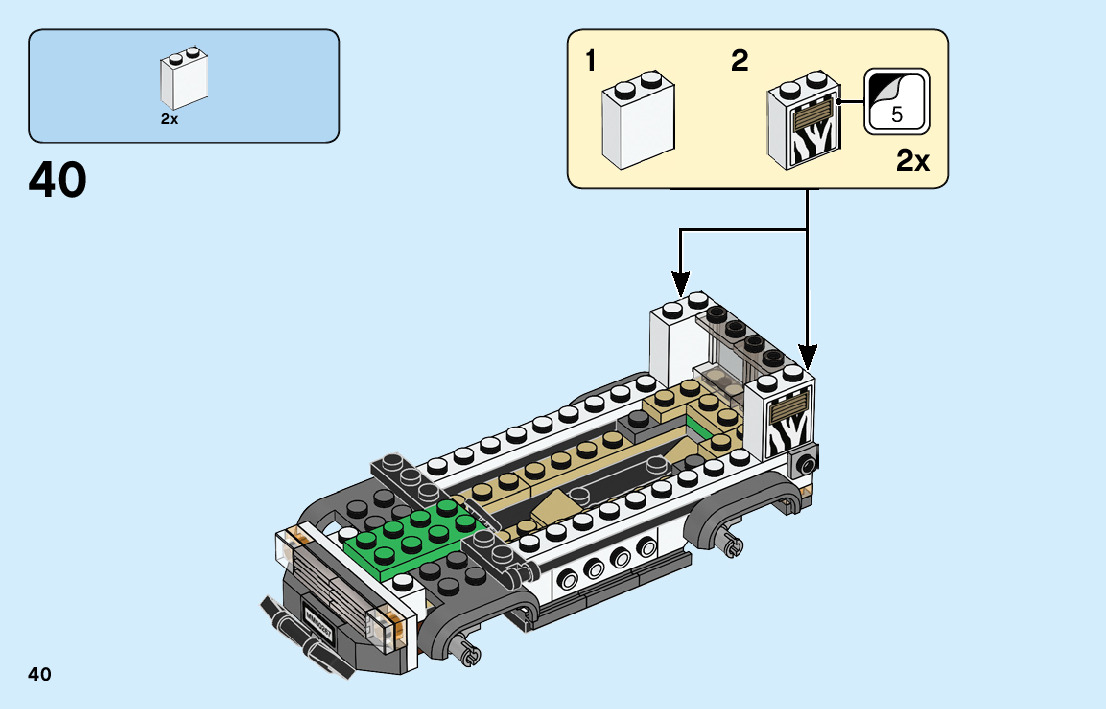 2x

40

1

2

5

2x

40