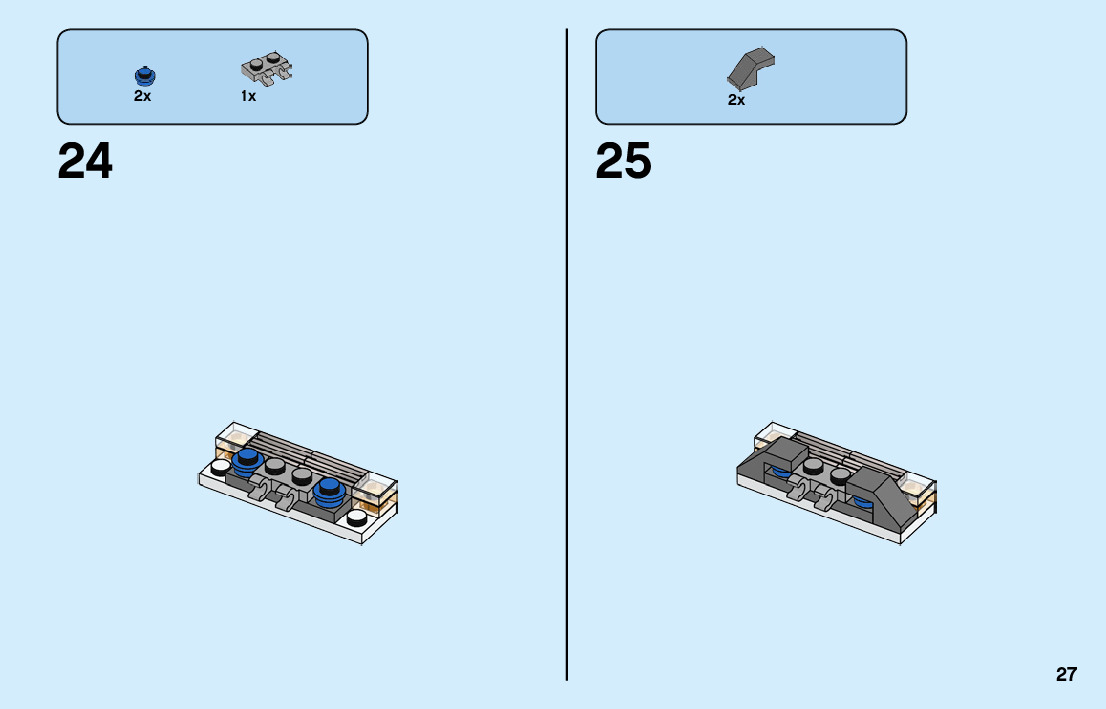 2x 1x

24

2x

25

27