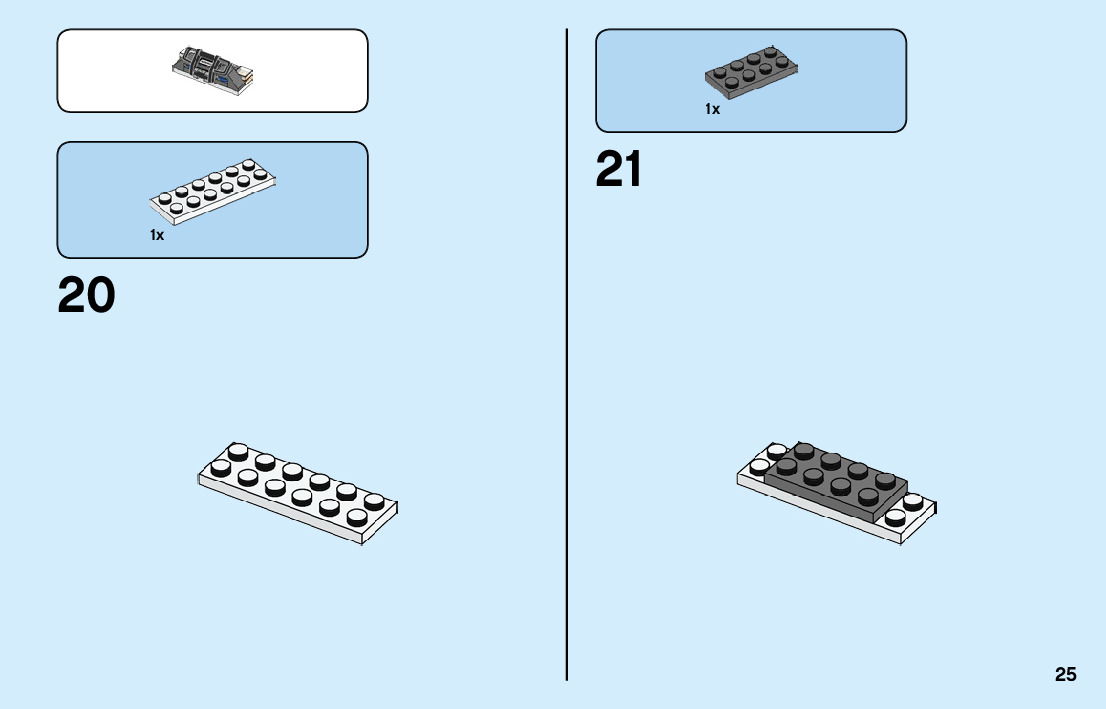 1x

20

1x

21

25