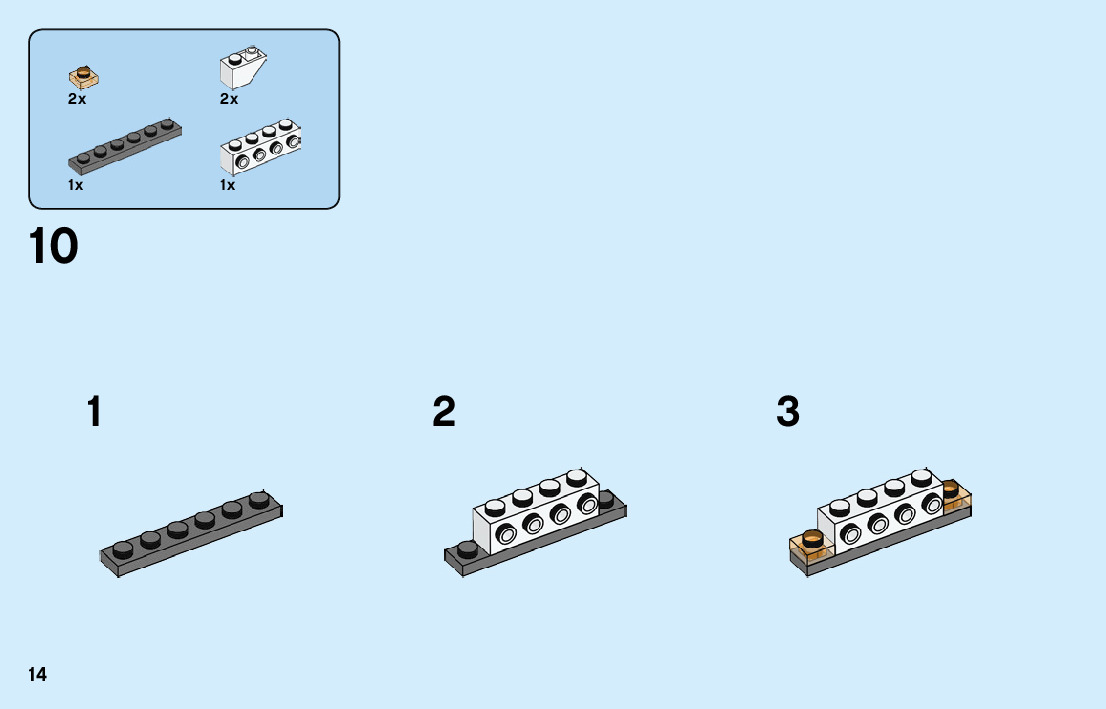 2x
2x
1x
1x

10

1

2

3

14