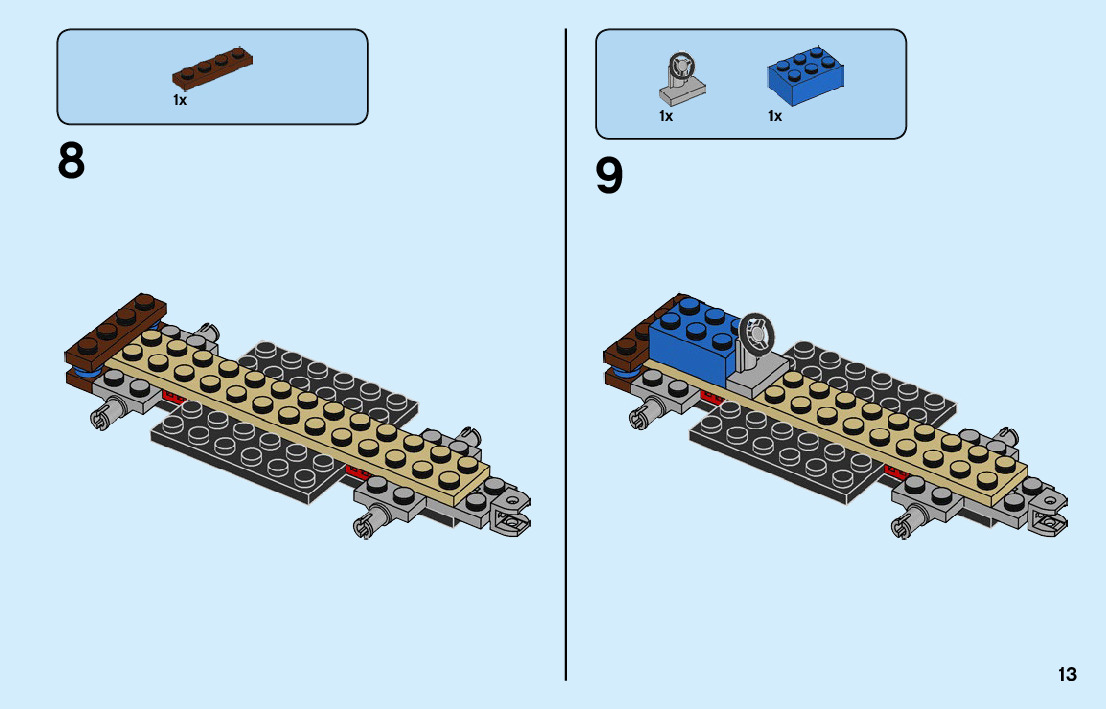 1x

8

1x

1x

9

13